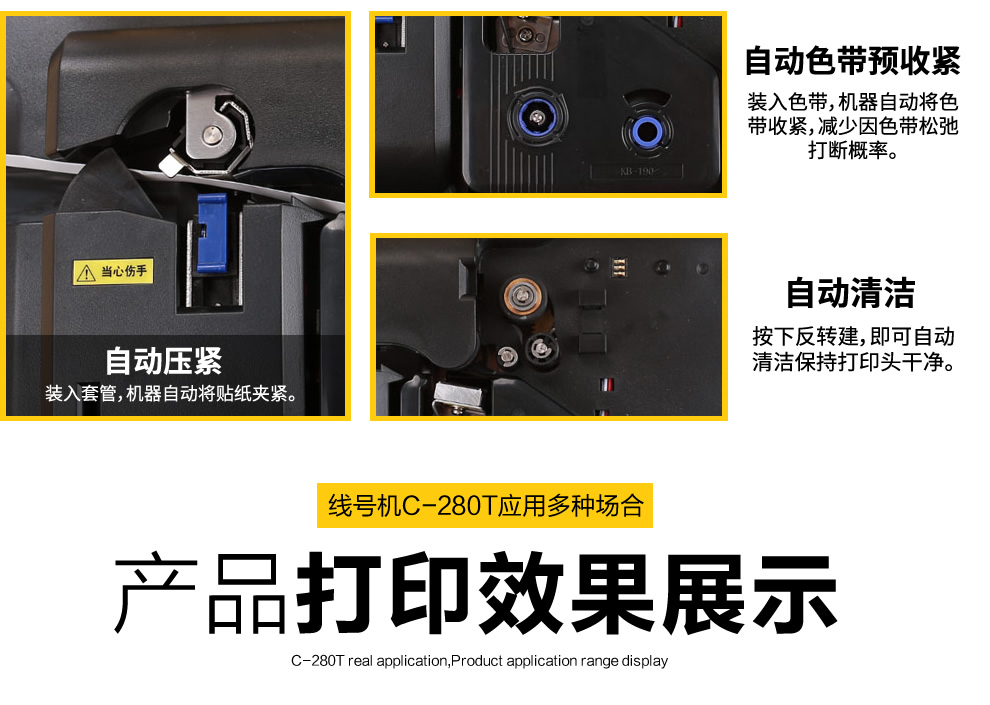 当心伤手

自动压紧
装入套管，机器自动将贴纸夹紧。

SB-190

自动色带预收紧
装入色带，机器自动将色带收紧，减少因色带松弛打断概率。

自动清洁
按下反转建，即可自动清洁保持打印头干净。

线号机C-280T应用多种场合

产品打印效果展示

C-280T real application,Product application range display