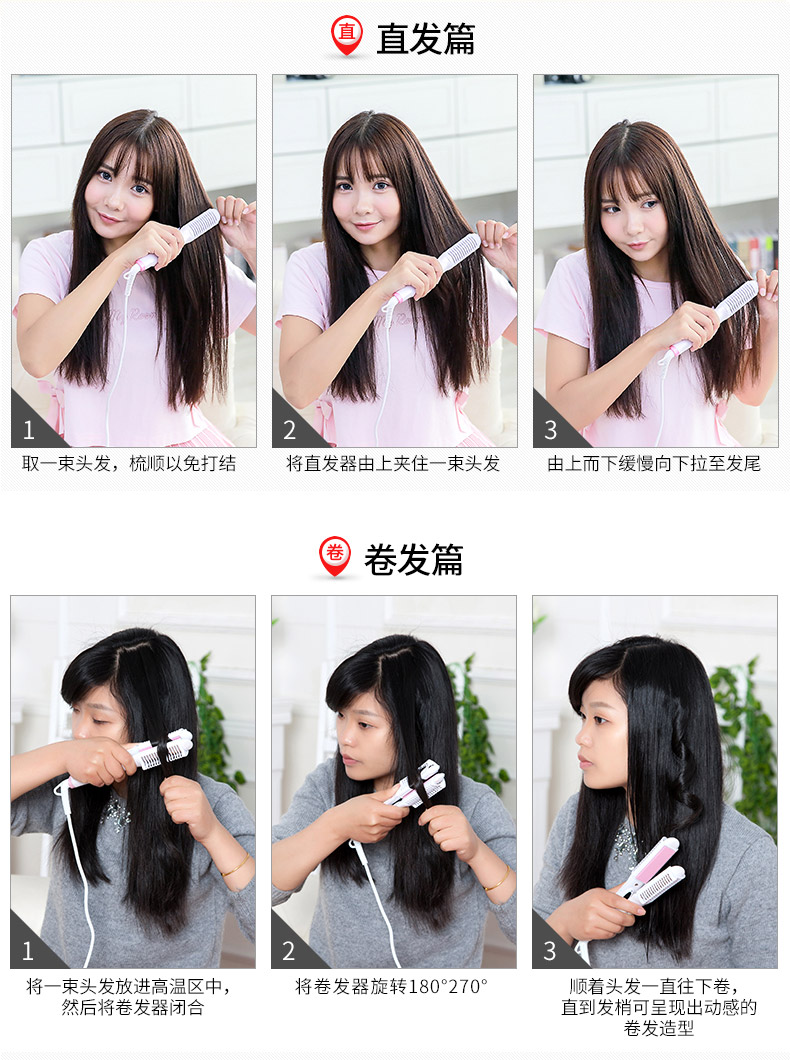 直 直发篇

1
取一束头发，梳顺以免打结

2
将直发器由上夹住一束头发

3
由上而下缓慢向下拉至发尾

卷 卷发篇

1
将一束头发放进高温区中，然后将卷发器闭合

2
将卷发器旋转180°270°

3
顺着头发一直往下卷，直到发梢可呈现出动感的卷发造型