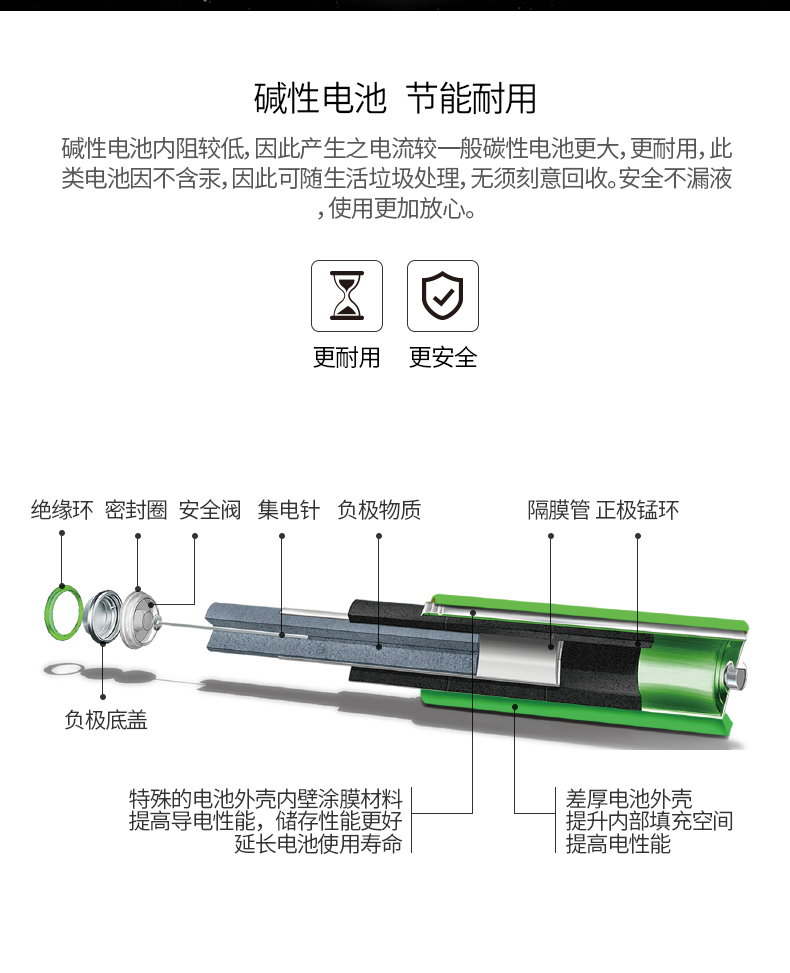 碱性电池 节能耐用

碱性电池内阻较低,因此产生之电流较一般碳性电池更大,更耐用,此类电池因不含汞,因此可随生活垃圾处理,无须刻意回收。安全不漏液,使用更加放心。

更耐用 更安全

绝缘环 密封圈 安全阀 集电针 负极物质

隔膜管 正极锰环

负极底盖

特殊的电池外壳内壁涂膜材料
提高导电性能,储存性能更好
延长电池使用寿命

差厚电池外壳
提升内部填充空间
提高电性能