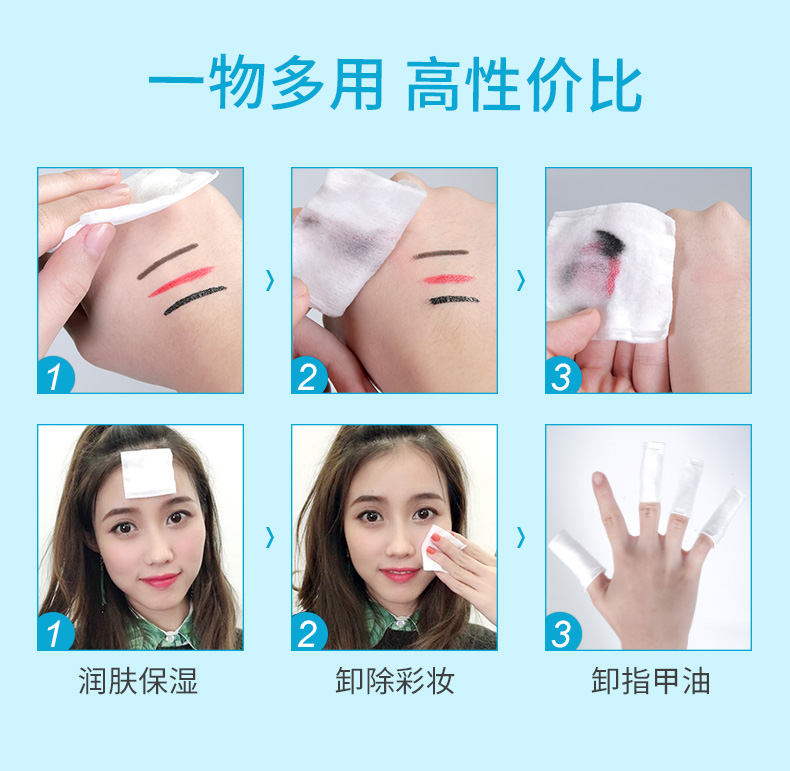 一物多用 高性价比

1 › 2 › 3

1 › 2 › 3

润肤保湿

卸除彩妆

卸指甲油