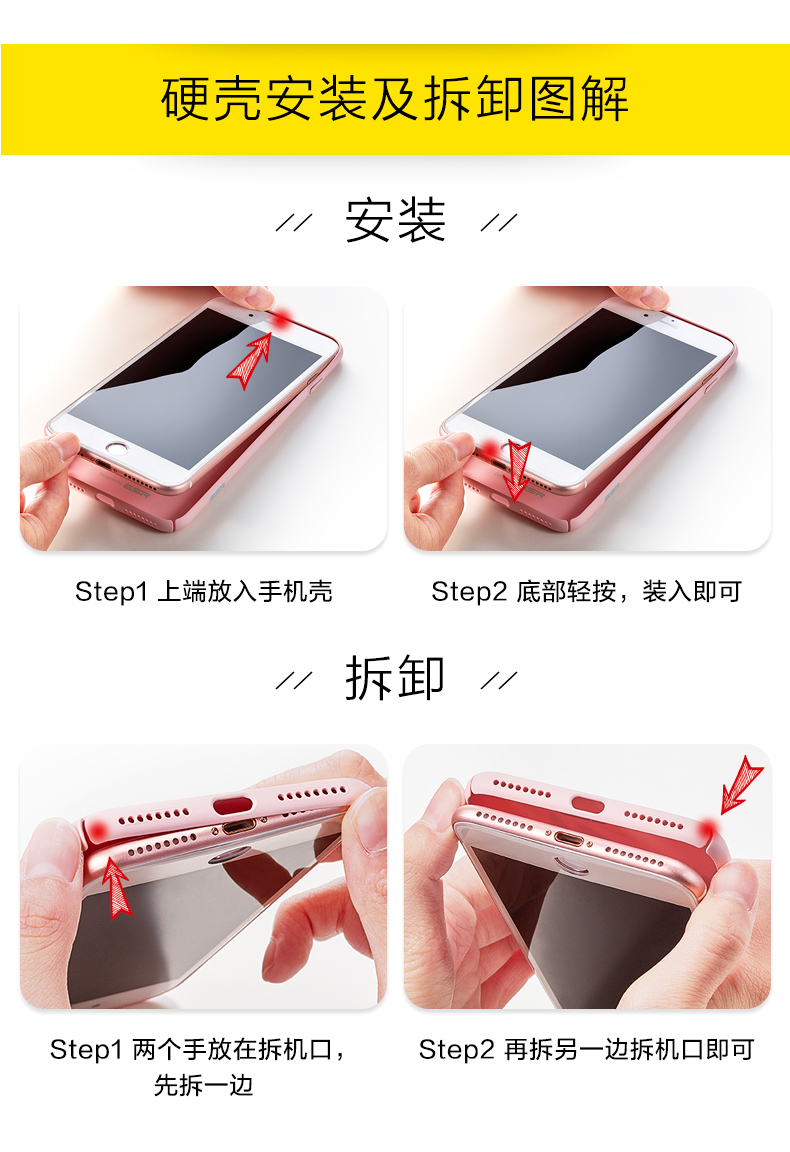 硬壳安装及拆卸图解

// 安装 //

Step1 上端放入手机壳

Step2 底部轻按，装入即可

// 拆卸 //

Step1 两个手放在拆机口，先拆一边

Step2 再拆另一边拆机口即可