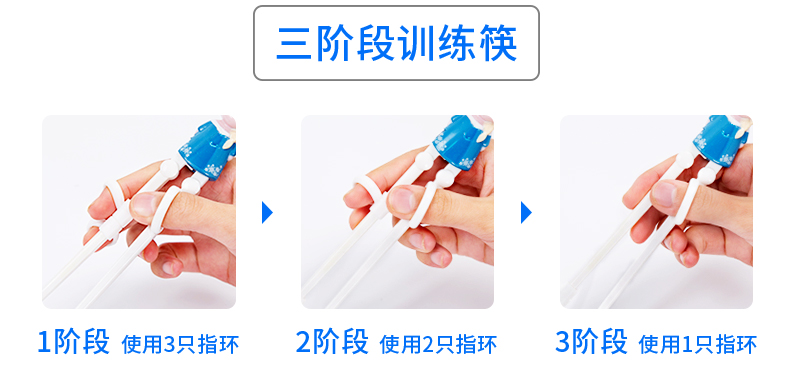 三阶段训练筷

1阶段 使用3只指环

2阶段 使用2只指环

3阶段 使用1只指环