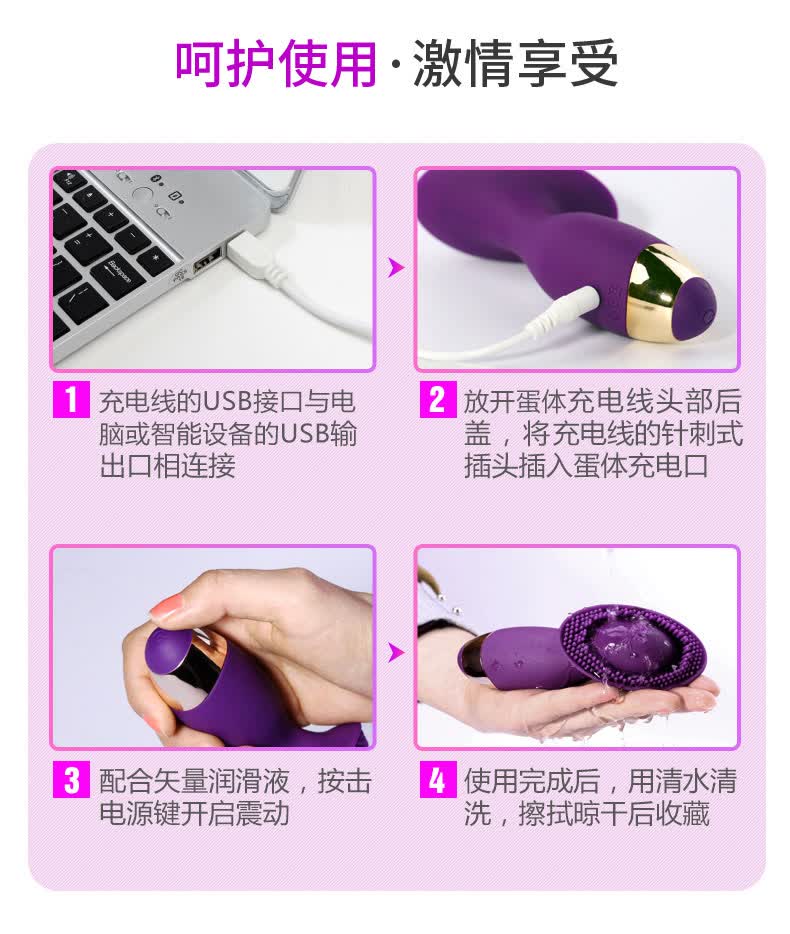 呵护使用·激情享受

Backspace

1 充电线的USB接口与电脑或智能设备的USB输出口相连接

2 放开蛋体充电线头部后盖，将充电线的针刺式插头插入蛋体充电口

3 配合矢量润滑液，按击电源键开启震动

4 使用完成后，用清水清洗，擦拭晾干后收藏