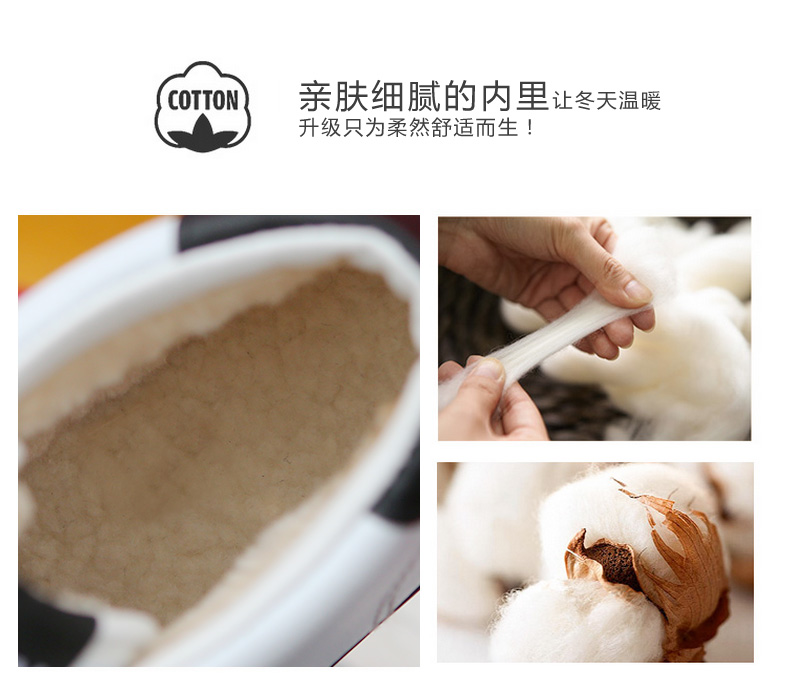 COTTON

亲肤细腻的内里让冬天温暖
升级只为柔然舒适而生！