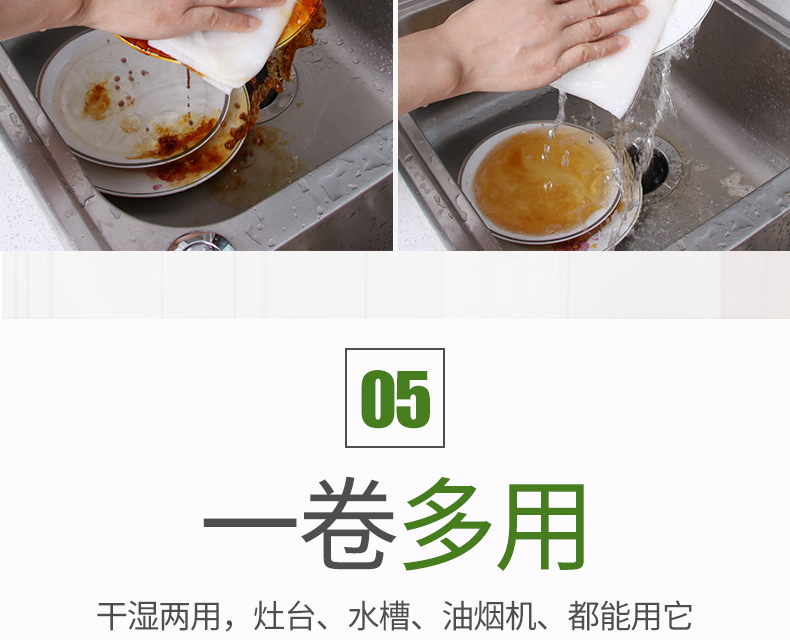 05

一卷多用

干湿两用，灶台、水槽、油烟机、都能用它