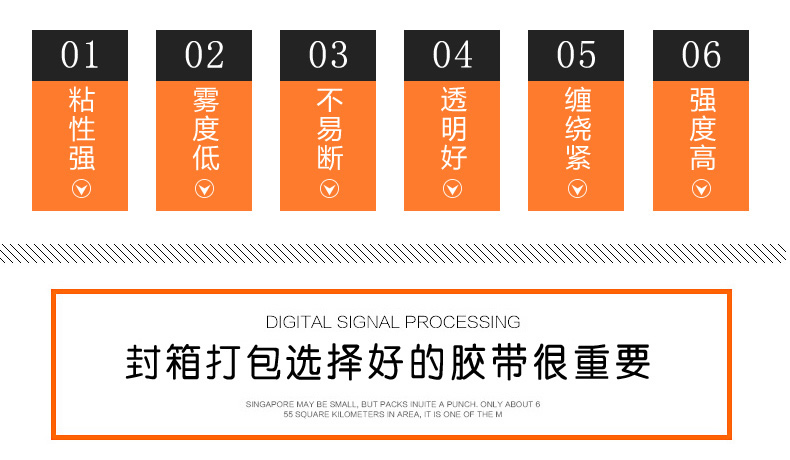 01
粘性强

02
雾度低

03
不易断

04
透明好

05
缠绕紧

06
强度高

DIGITAL SIGNAL PROCESSING

封箱打包选择好的胶带很重要

SINGAPORE MAY BE SMALL, BUT PACKS INUITE A PUNCH. ONLY ABOUT 6 55 SQUARE KILOMETERS IN AREA, IT IS ONE OF THE M