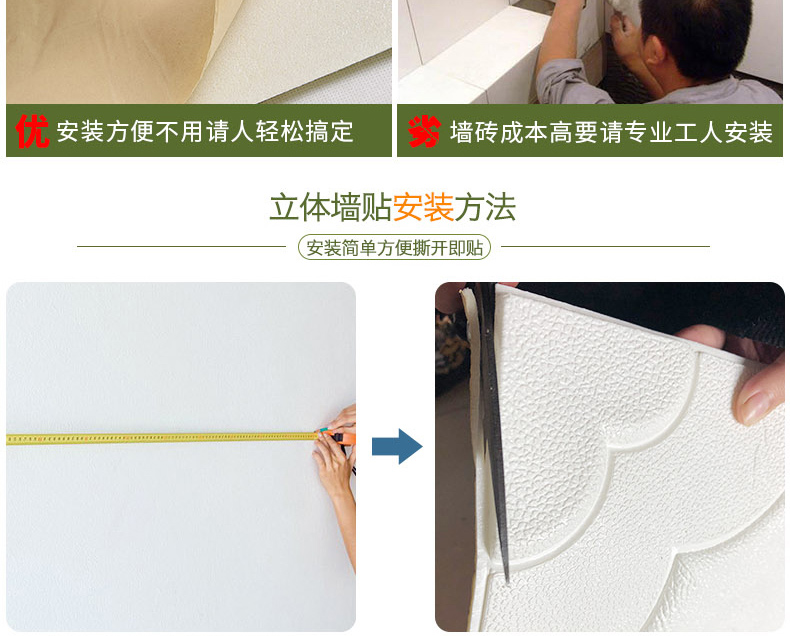 优 安装方便不用请人轻松搞定

劣 墙砖成本高要请专业工人安装

立体墙贴安装方法

安装简单方便撕开即贴