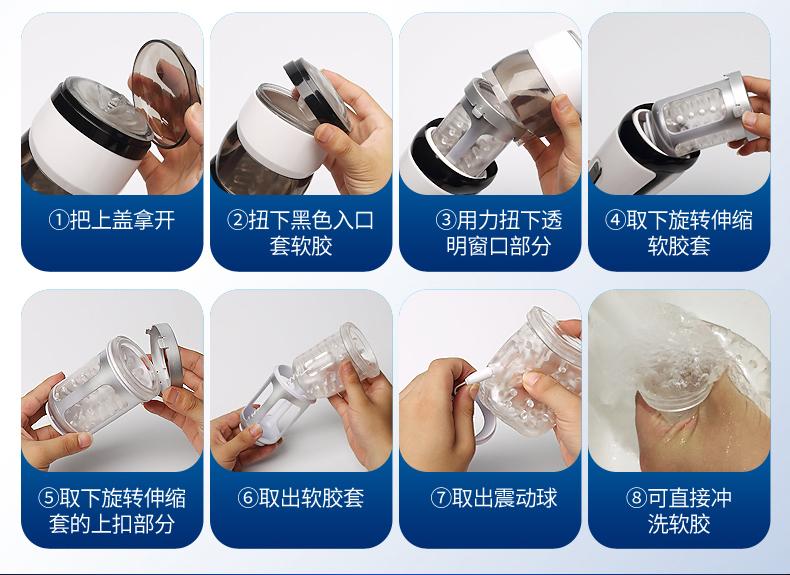 ①把上盖拿开

②扭下黑色入口套软胶

③用力扭下透明窗口部分

④取下旋转伸缩软胶套

⑤取下旋转伸缩套的上扣部分

⑥取出软胶套

⑦取出震动球

⑧可直接冲洗软胶