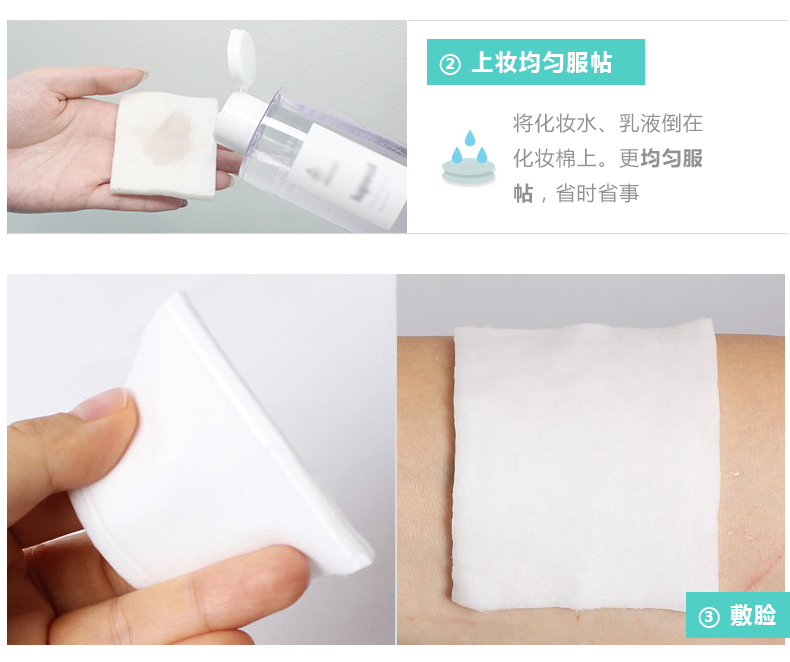 ② 上妆均匀服帖

将化妆水、乳液倒在化妆棉上。更均匀服帖，省时省事

③ 敷脸