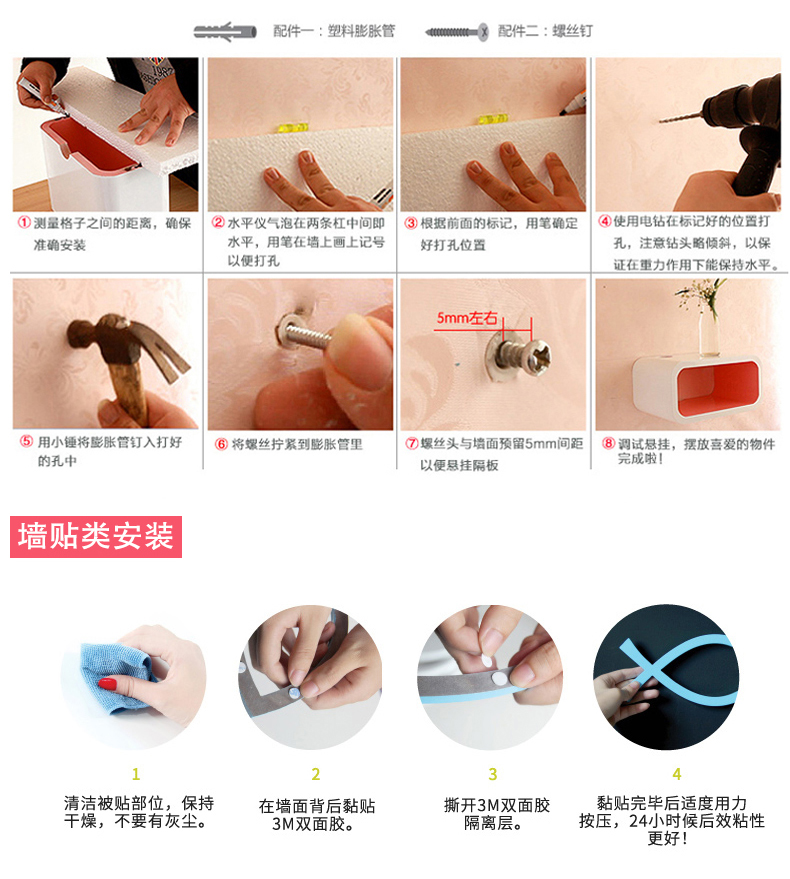 配件一：塑料膨胀管　配件二：螺丝钉

① 测量格子之间的距离，确保准确安装

② 水平仪气泡在两条杠中间即水平，用笔在墙上画上记号以便打孔

③ 根据前面的标记，用笔确定好打孔位置

④ 使用电钻在标记好的位置打孔，注意钻头略倾斜，以保证在重力作用下能保持水平。

⑤ 用小锤将膨胀管钉入打好的孔中

⑥ 将螺丝拧紧到膨胀管里

5mm左右

⑦ 螺丝头与墙面预留5mm间距以便悬挂隔板

⑧ 调试悬挂，摆放喜爱的物件完成啦！

墙贴类安装

1
清洁被贴部位，保持干燥，不要有灰尘。

2
在墙面背后黏贴3M双面胶。

3
撕开3M双面胶隔离层。

4
黏贴完毕后适度用力按压，24小时候后效粘性更好！