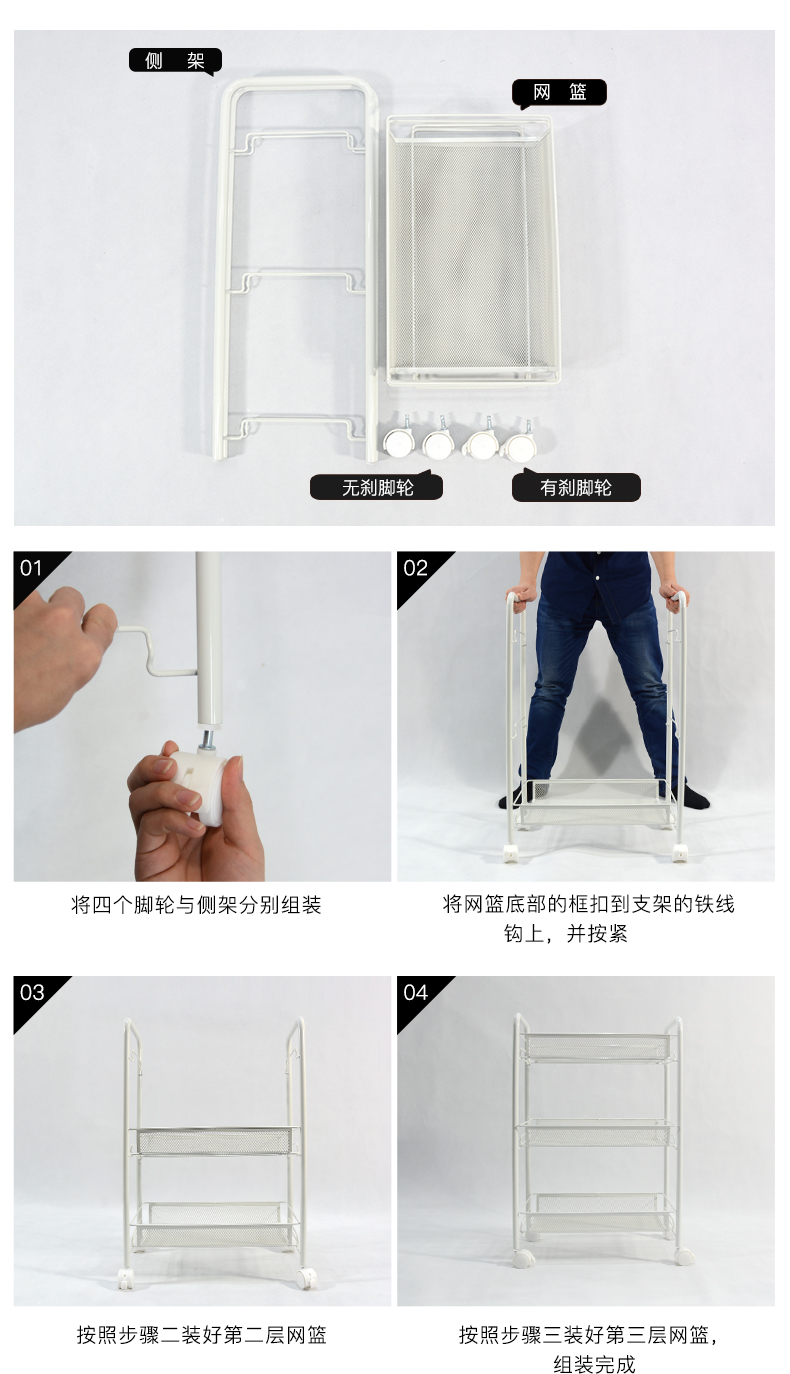 侧 架

网 篮

无刹脚轮

有刹脚轮

01

将四个脚轮与侧架分别组装

02

将网篮底部的框扣到支架的铁线钩上，并按紧

03

按照步骤二装好第二层网篮

04

按照步骤三装好第三层网篮，组装完成