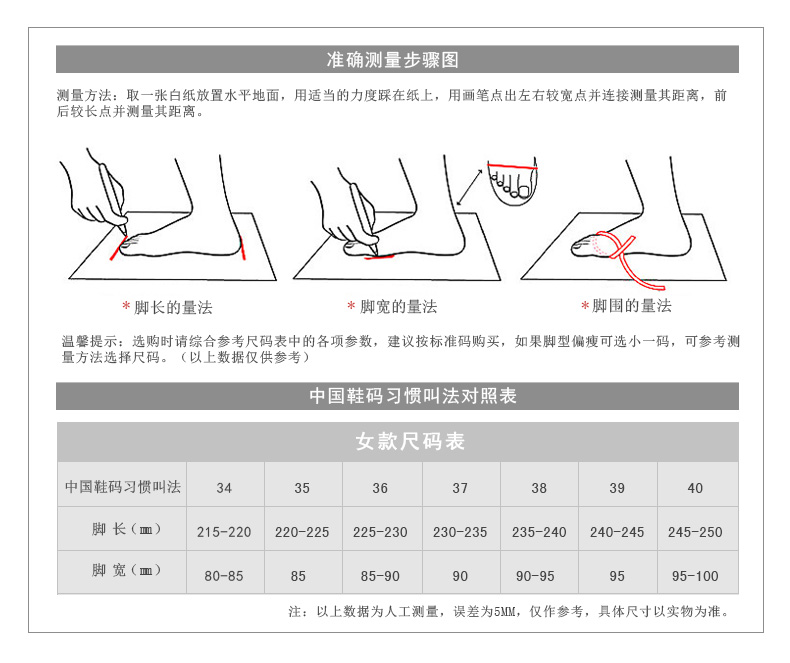 准确测量步骤图

测量方法：取一张白纸放置水平地面，用适当的力度踩在纸上，用画笔点出左右较宽点并连接测量其距离，前后较长点并测量其距离。

*脚长的量法

*脚宽的量法

*脚围的量法

温馨提示：选购时请综合参考尺码表中的各项参数，建议按标准码购买，如果脚型偏瘦可选小一码，可参考测量方法选择尺码。（以上数据仅供参考）

中国鞋码习惯叫法对照表

女款尺码表

| 中国鞋码习惯叫法 | 34 | 35 | 36 | 37 | 38 | 39 | 40 |
|---|---|---|---|---|---|---|---|
| 脚 长（㎜） | 215-220 | 220-225 | 225-230 | 230-235 | 235-240 | 240-245 | 245-250 |
| 脚 宽（㎜） | 80-85 | 85 | 85-90 | 90 | 90-95 | 95 | 95-100 |

注：以上数据为人工测量，误差为5MM，仅作参考，具体尺寸以实物为准。