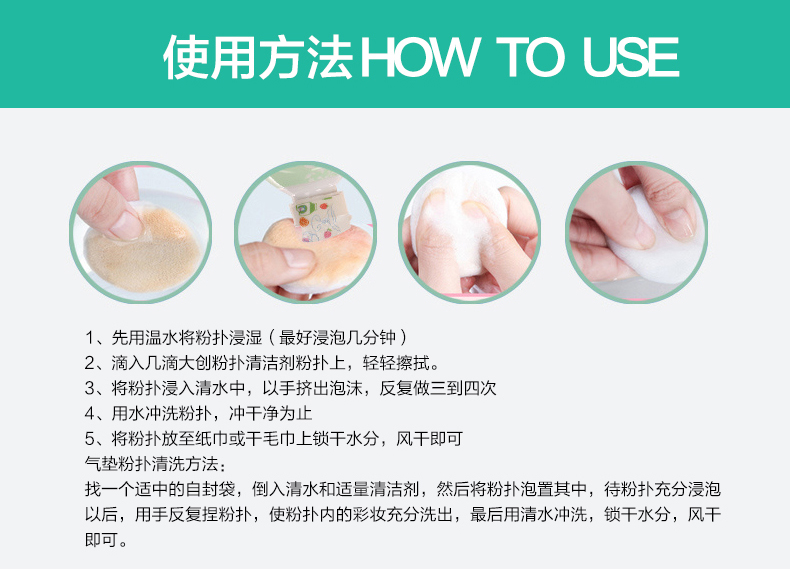 使用方法HOW TO USE

1、先用温水将粉扑浸湿（最好浸泡几分钟）
2、滴入几滴大创粉扑清洁剂粉扑上，轻轻擦拭。
3、将粉扑浸入清水中，以手挤出泡沫，反复做三到四次
4、用水冲洗粉扑，冲干净为止
5、将粉扑放至纸巾或干毛巾上锁干水分，风干即可
气垫粉扑清洗方法：
找一个适中的自封袋，倒入清水和适量清洁剂，然后将粉扑泡置其中，待粉扑充分浸泡以后，用手反复捏粉扑，使粉扑内的彩妆充分洗出，最后用清水冲洗，锁干水分，风干即可。