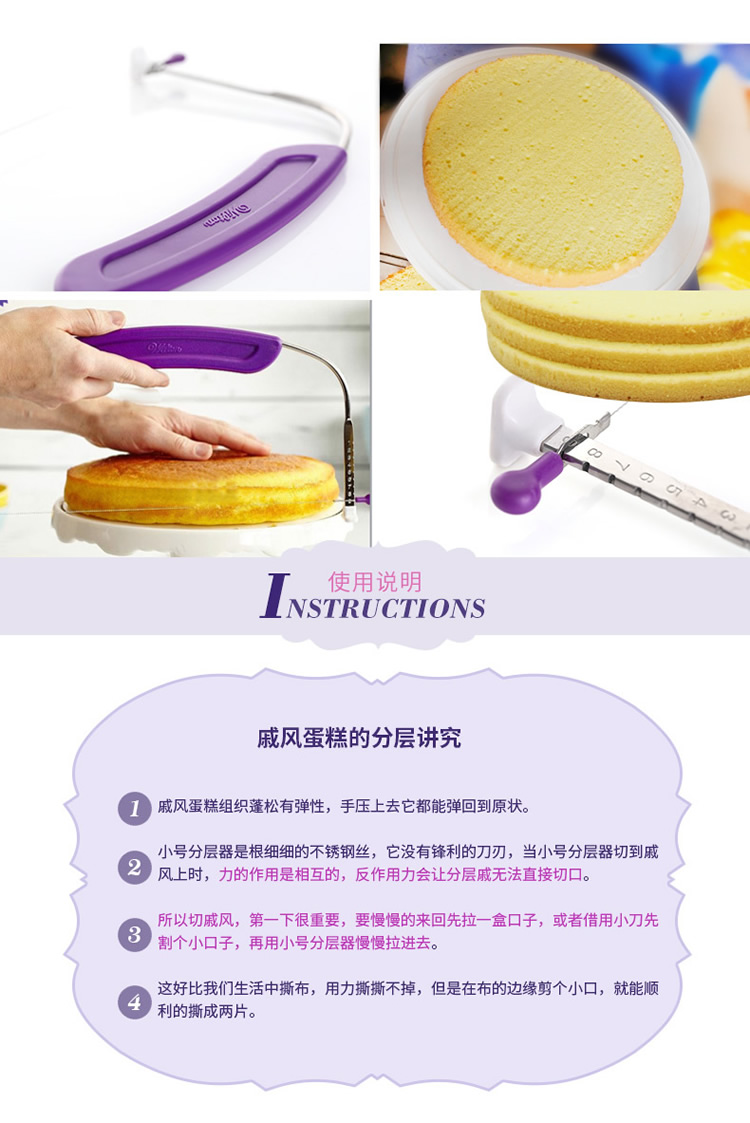 Wilton

Wilton

8 7 6 5 4 3

使用说明
INSTRUCTIONS

戚风蛋糕的分层讲究

1 戚风蛋糕组织蓬松有弹性，手压上去它都能弹回到原状。

2 小号分层器是根细细的不锈钢丝，它没有锋利的刀刃，当小号分层器切到戚风上时，力的作用是相互的，反作用力会让分层戚无法直接切口。

3 所以切戚风，第一下很重要，要慢慢的来回先拉一盒口子，或者借用小刀先割个小口子，再用小号分层器慢慢拉进去。

4 这好比我们生活中撕布，用力撕撕不掉，但是在布的边缘剪个小口，就能顺利的撕成两片。