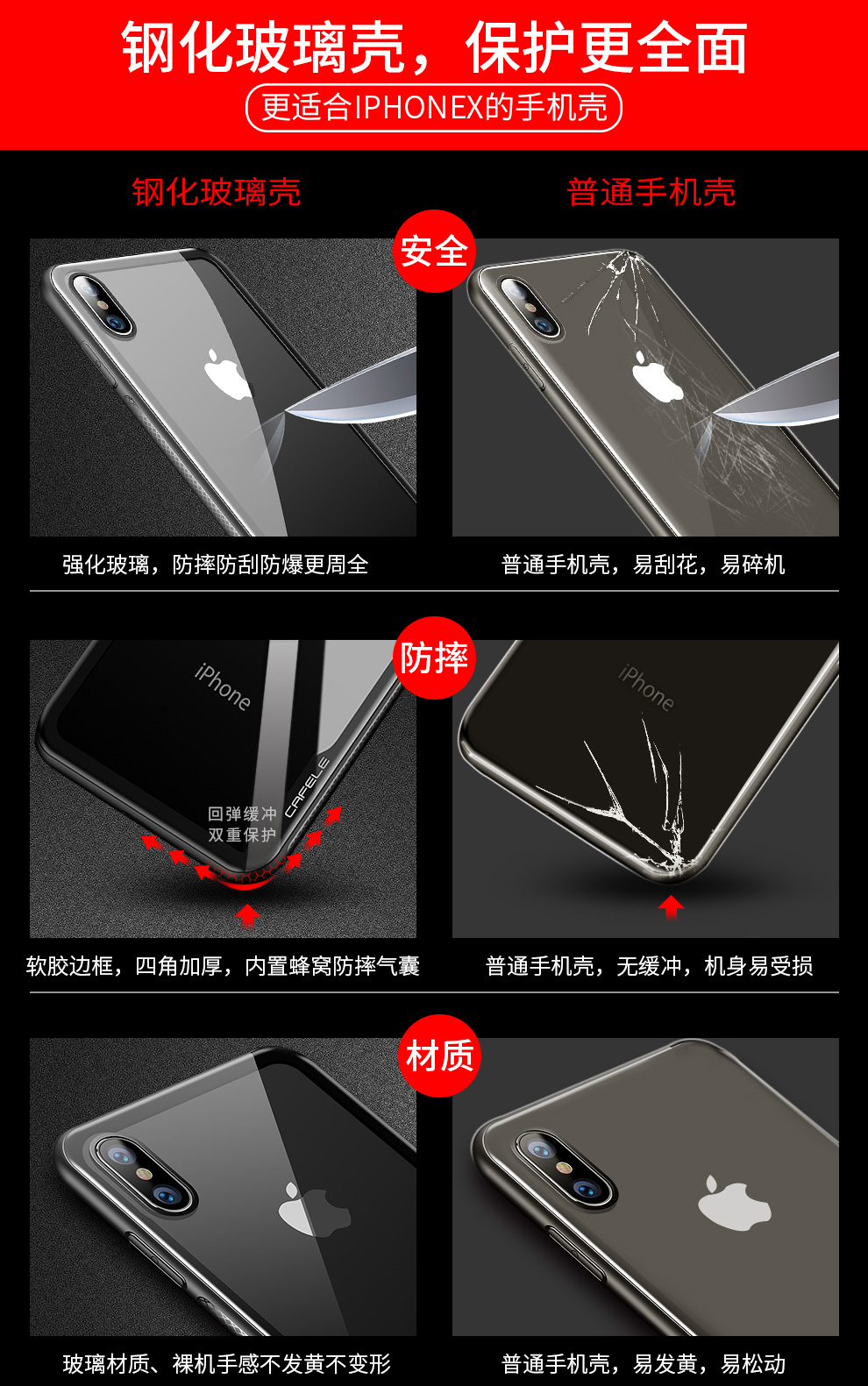 钢化玻璃壳，保护更全面

更适合IPHONEX的手机壳

钢化玻璃壳

普通手机壳

安全

强化玻璃，防摔防刮防爆更周全

普通手机壳，易刮花，易碎机

防摔

iPhone

CAFELE

回弹缓冲
双重保护

iPhone

软胶边框，四角加厚，内置蜂窝防摔气囊

普通手机壳，无缓冲，机身易受损

材质

玻璃材质、裸机手感不发黄不变形

普通手机壳，易发黄，易松动