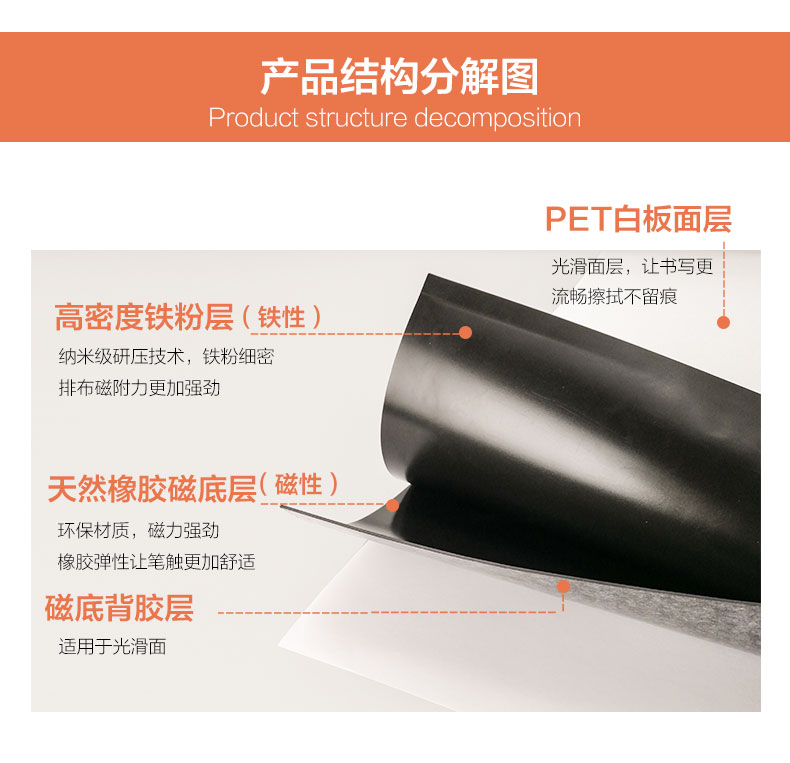 产品结构分解图
Product structure decomposition

PET白板面层
光滑面层，让书写更流畅擦拭不留痕

高密度铁粉层（铁性）
纳米级研压技术，铁粉细密排布磁附力更加强劲

天然橡胶磁底层（磁性）
环保材质，磁力强劲
橡胶弹性让笔触更加舒适

磁底背胶层
适用于光滑面