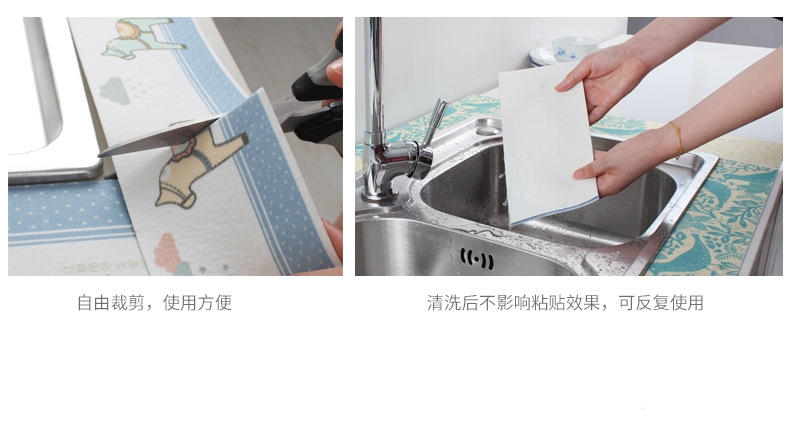 自由裁剪，使用方便

清洗后不影响粘贴效果，可反复使用