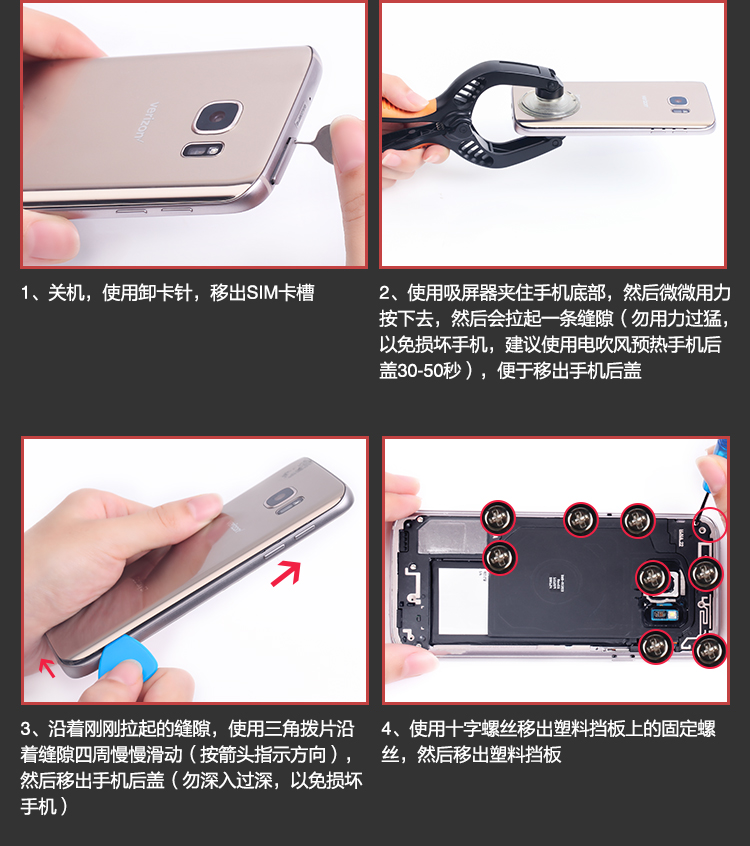 verizon

1、关机，使用卸卡针，移出SIM卡槽

2、使用吸屏器夹住手机底部，然后微微用力按下去，然后会拉起一条缝隙（勿用力过猛，以免损坏手机，建议使用电吹风预热手机后盖30-50秒），便于移出手机后盖

3、沿着刚刚拉起的缝隙，使用三角拨片沿着缝隙四周慢慢滑动（按箭头指示方向），然后移出手机后盖（勿深入过深，以免损坏手机）

4、使用十字螺丝移出塑料挡板上的固定螺丝，然后移出塑料挡板