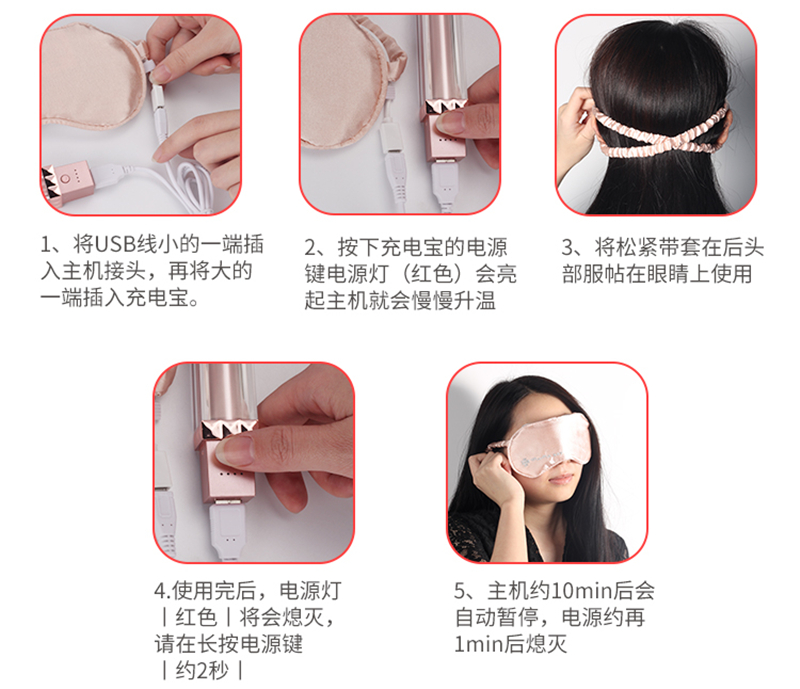 1、将USB线小的一端插入主机接头，再将大的一端插入充电宝。

2、按下充电宝的电源键电源灯（红色）会亮起主机就会慢慢升温

3、将松紧带套在后头部服帖在眼睛上使用

4.使用完后，电源灯｜红色｜将会熄灭，请在长按电源键｜约2秒｜

5、主机约10min后会自动暂停，电源约再1min后熄灭