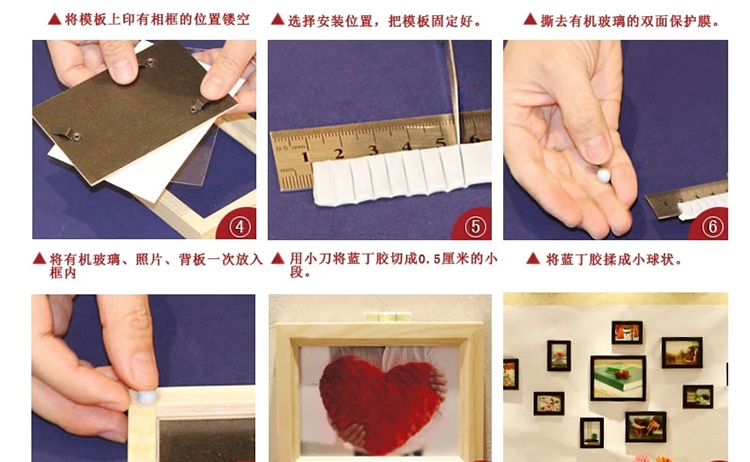 ▲将模板上印有相框的位置镂空

▲选择安装位置，把模板固定好。

▲撕去有机玻璃的双面保护膜。

0.5 mm 1 2 3 4 5 6

④

⑤

⑥

▲将有机玻璃、照片、背板一次放入框内

▲用小刀将蓝丁胶切成0.5厘米的小段。

▲将蓝丁胶揉成小球状。