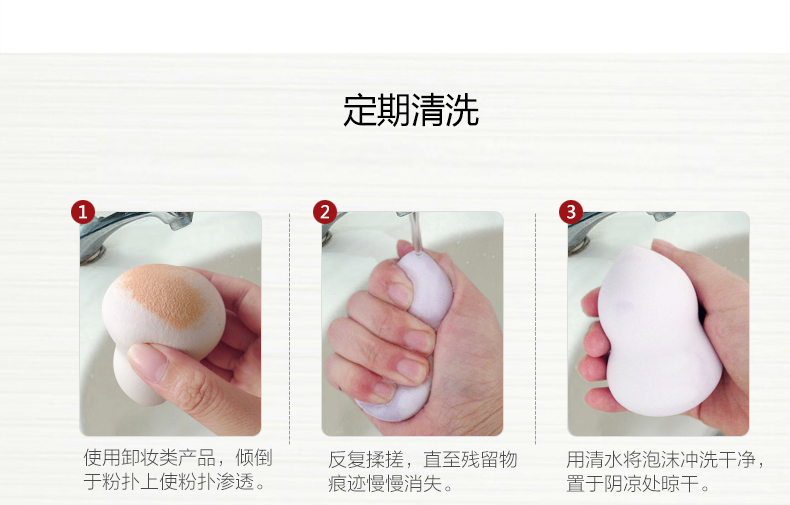 定期清洗

1
使用卸妆类产品，倾倒于粉扑上使粉扑渗透。

2
反复揉搓，直至残留物痕迹慢慢消失。

3
用清水将泡沫冲洗干净，置于阴凉处晾干。