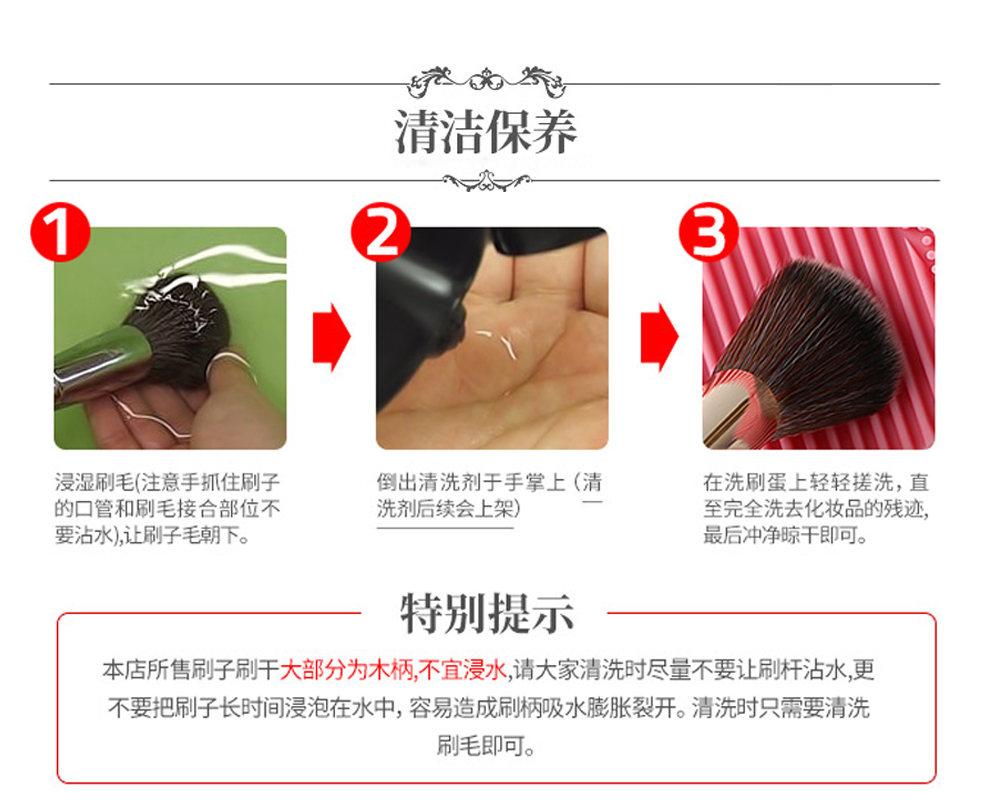 清洁保养

1

浸湿刷毛(注意手抓住刷子的口管和刷毛接合部位不要沾水),让刷子毛朝下。

2

倒出清洗剂于手掌上（清洗剂后续会上架）

3

在洗刷蛋上轻轻搓洗，直至完全洗去化妆品的残迹，最后冲净晾干即可。

特别提示

本店所售刷子刷干大部分为木柄,不宜浸水,请大家清洗时尽量不要让刷杆沾水,更不要把刷子长时间浸泡在水中，容易造成刷柄吸水膨胀裂开。清洗时只需要清洗刷毛即可。