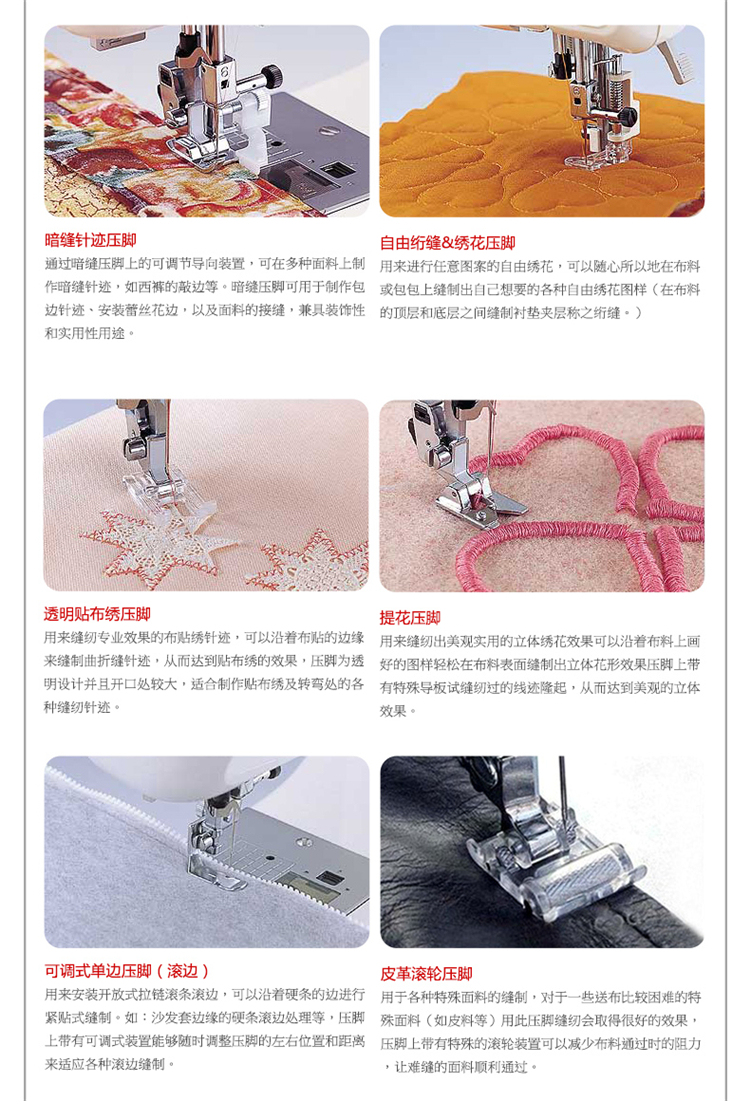 暗缝针迹压脚

通过暗缝压脚上的可调节导向装置，可在多种面料上制作暗缝针迹，如西裤的敲边等。暗缝压脚可用于制作包边针迹、安装蕾丝花边，以及面料的接缝，兼具装饰性和实用性用途。

自由绗缝&绣花压脚

用来进行任意图案的自由绣花，可以随心所以地在布料或包包上缝制出自己想要的各种自由绣花图样（在布料的顶层和底层之间缝制衬垫夹层称之绗缝。）

透明贴布绣压脚

用来缝纫专业效果的布贴绣针迹，可以沿着布贴的边缘来缝制曲折缝针迹，从而达到贴布绣的效果，压脚为透明设计并且开口处较大，适合制作贴布绣及转弯处的各种缝纫针迹。

提花压脚

用来缝纫出美观实用的立体绣花效果可以沿着布料上画好的图样轻松在布料表面缝制出立体花形效果压脚上带有特殊导板试缝纫过的线迹隆起，从而达到美观的立体效果。

可调式单边压脚（滚边）

用来安装开放式拉链滚条滚边，可以沿着硬条的边进行紧贴式缝制。如：沙发套边缘的硬条滚边处理等，压脚上带有可调式装置能够随时调整压脚的左右位置和距离来适应各种滚边缝制。

皮革滚轮压脚

用于各种特殊面料的缝制，对于一些送布比较困难的特殊面料（如皮料等）用此压脚缝纫会取得很好的效果，压脚上带有特殊的滚轮装置可以减少布料通过时的阻力，让难缝的面料顺利通过。