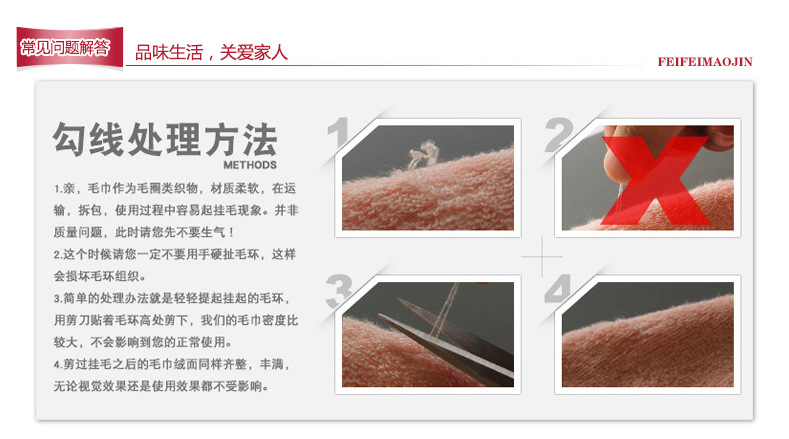 常见问题解答 品味生活，关爱家人 FEIFEIMAOJIN

勾线处理方法
METHODS

1.亲，毛巾作为毛圈类织物，材质柔软，在运输，拆包，使用过程中容易起挂毛现象。并非质量问题，此时请您先不要生气！

2.这个时候请您一定不要用手硬扯毛环，这样会损坏毛环组织。

3.简单的处理办法就是轻轻提起挂起的毛环，用剪刀贴着毛环高处剪下，我们的毛巾密度比较大，不会影响到您的正常使用。

4.剪过挂毛之后的毛巾绒面同样齐整，丰满，无论视觉效果还是使用效果都不受影响。

1

2

3

4