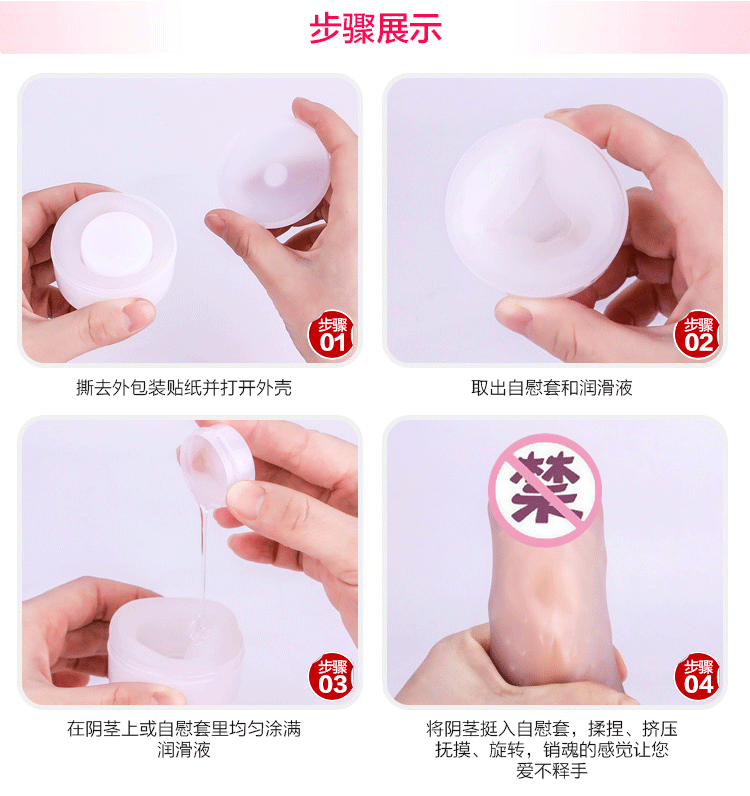 步骤展示

步骤 01

撕去外包装贴纸并打开外壳

步骤 02

取出自慰套和润滑液

步骤 03

在阴茎上或自慰套里均匀涂满润滑液

禁

步骤 04

将阴茎挺入自慰套，揉捏、挤压抚摸、旋转，销魂的感觉让您爱不释手