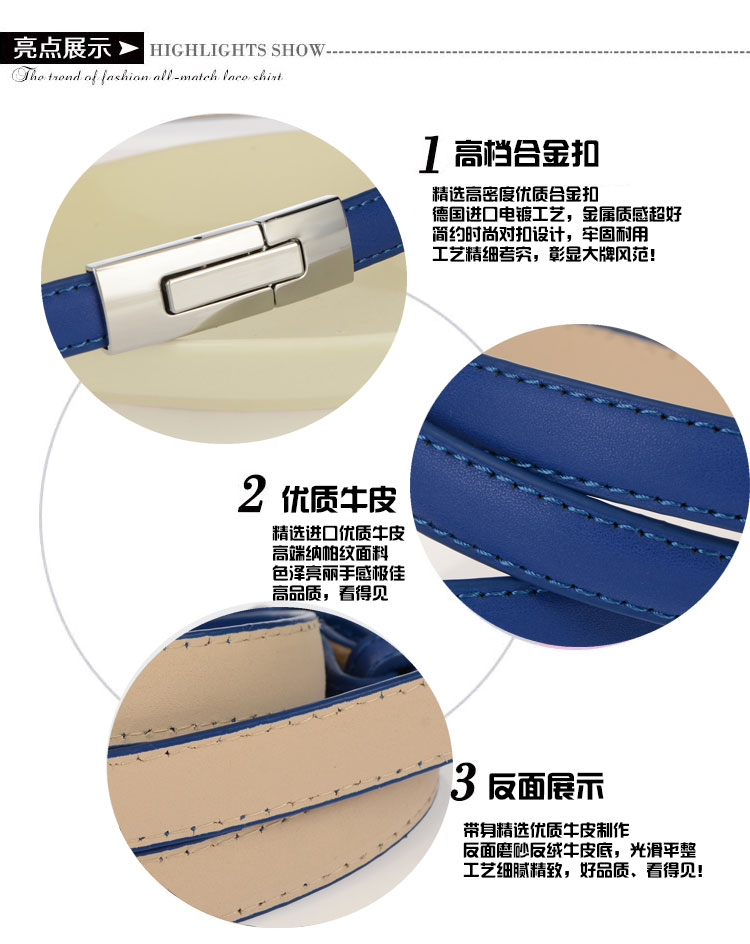 亮点展示 HIGHLIGHTS SHOW
The trend of fashion all-match lace shirt

1 高档合金扣

精选高密度优质合金扣
德国进口电镀工艺，金属质感超好
简约时尚对扣设计，牢固耐用
工艺精细考究，彰显大牌风范！

2 优质牛皮

精选进口优质牛皮
高端纳帕纹面料
色泽亮丽手感极佳
高品质，看得见

3 反面展示

带身精选优质牛皮制作
反面磨砂反绒牛皮底，光滑平整
工艺细腻精致，好品质、看得见！