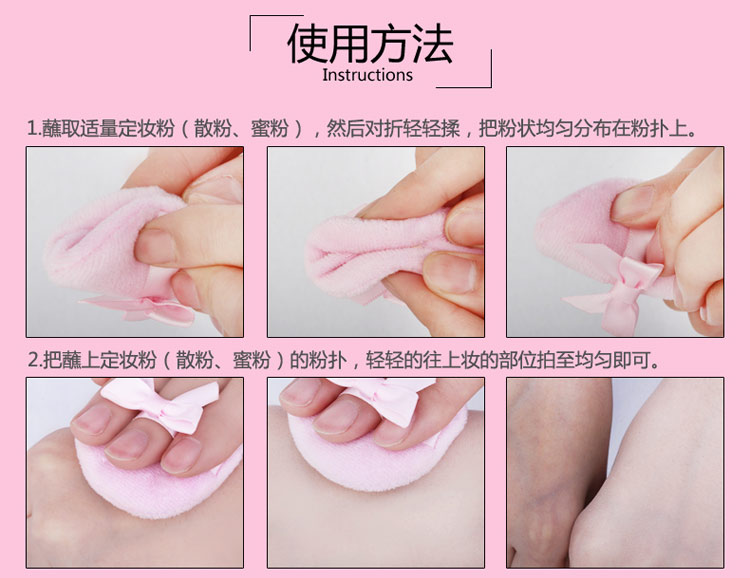 使用方法
Instructions

1.蘸取适量定妆粉（散粉、蜜粉），然后对折轻轻揉，把粉状均匀分布在粉扑上。

2.把蘸上定妆粉（散粉、蜜粉）的粉扑，轻轻的往上妆的部位拍至均匀即可。