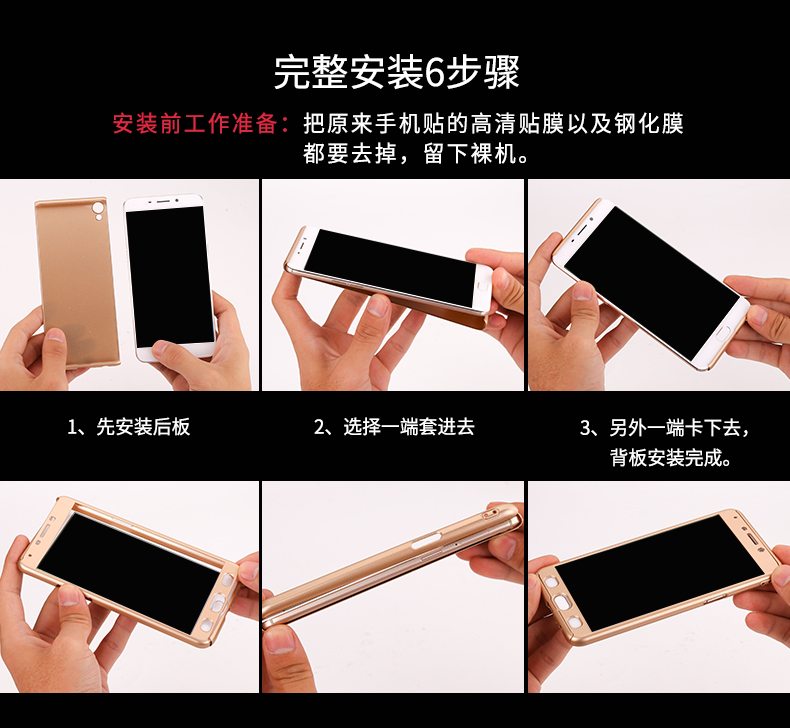 完整安装6步骤

安装前工作准备：把原来手机贴的高清贴膜以及钢化膜都要去掉，留下裸机。

1、先安装后板

2、选择一端套进去

3、另外一端卡下去，背板安装完成。