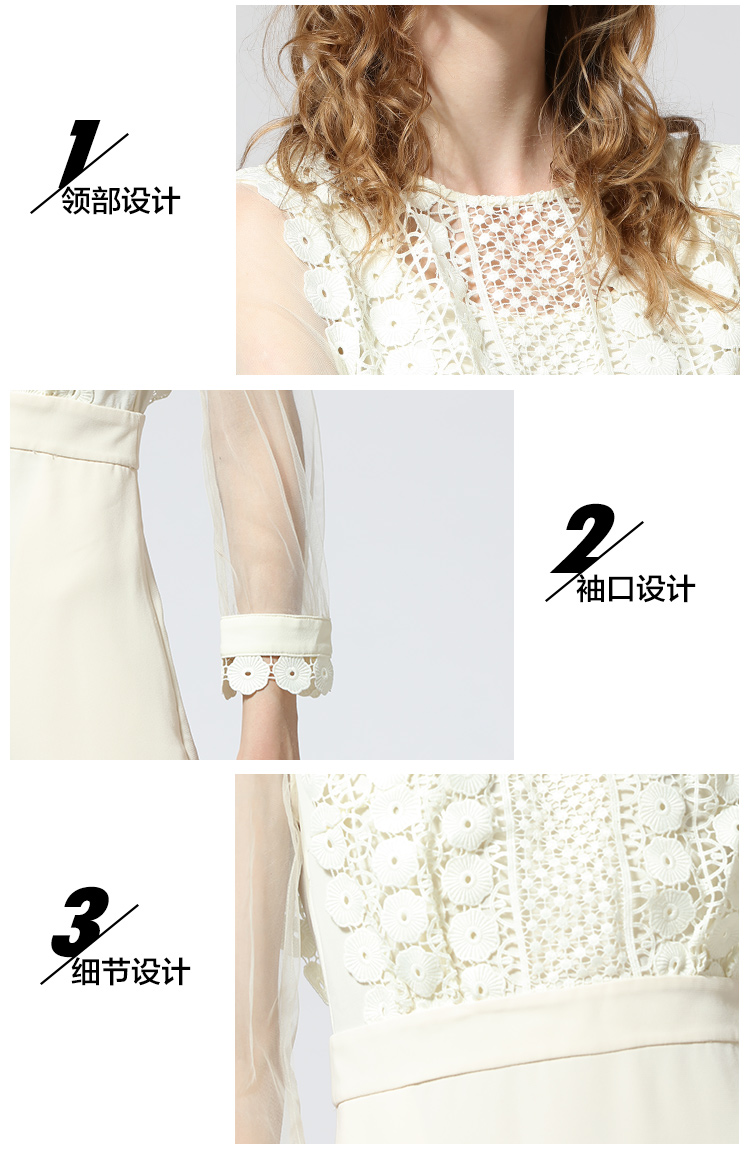 1
领部设计

2
袖口设计

3
细节设计