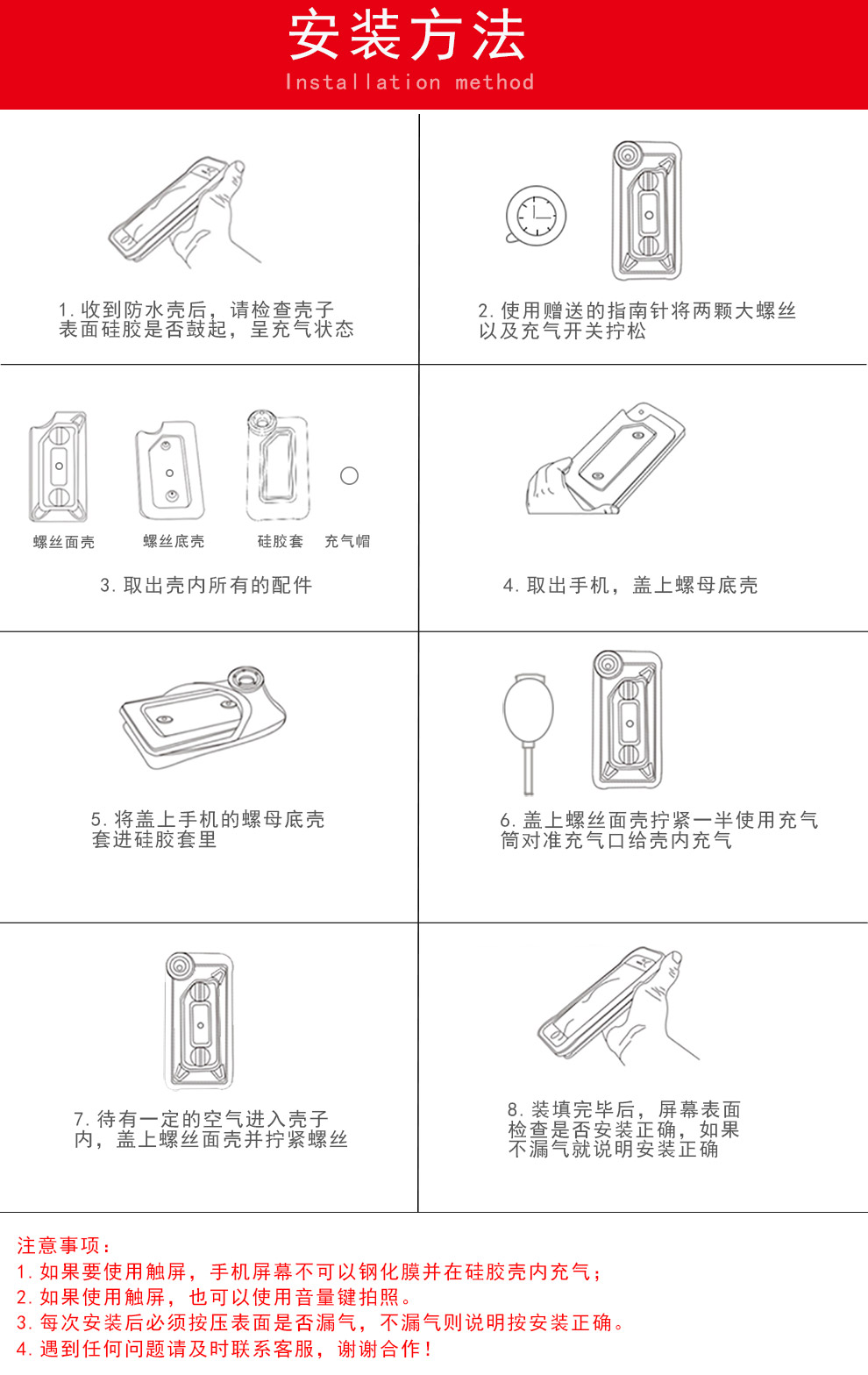 安装方法
Installation method

1. 收到防水壳后，请检查壳子表面硅胶是否鼓起，呈充气状态

2. 使用赠送的指南针将两颗大螺丝以及充气开关拧松

螺丝面壳
螺丝底壳
硅胶套
充气帽

3. 取出壳内所有的配件

4. 取出手机，盖上螺母底壳

5. 将盖上手机的螺母底壳套进硅胶套里

6. 盖上螺丝面壳拧紧一半使用充气筒对准充气口给壳内充气

7. 待有一定的空气进入壳子内，盖上螺丝面壳并拧紧螺丝

8. 装填完毕后，屏幕表面检查是否安装正确，如果不漏气就说明安装正确

注意事项：
1. 如果要使用触屏，手机屏幕不可以钢化膜并在硅胶壳内充气；
2. 如果使用触屏，也可以使用音量键拍照。
3. 每次安装后必须按压表面是否漏气，不漏气则说明按安装正确。
4. 遇到任何问题请及时联系客服，谢谢合作！