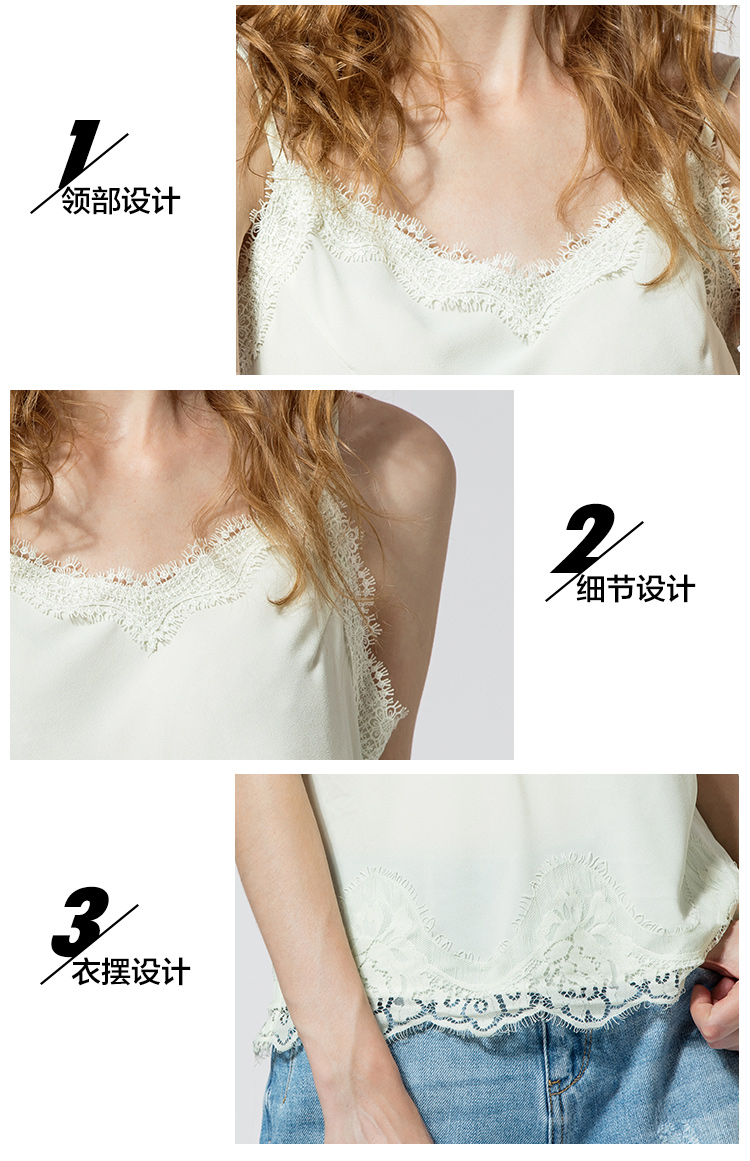 1
领部设计

2
细节设计

3
衣摆设计