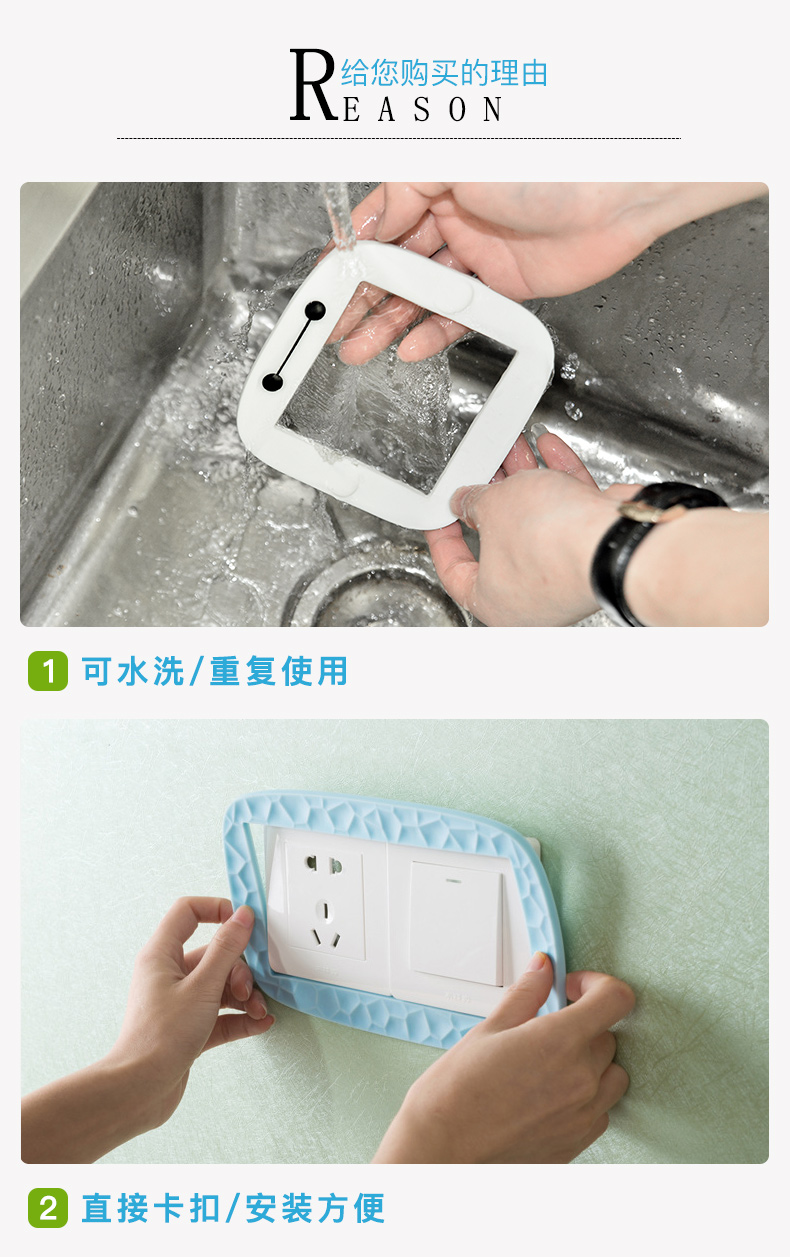 给您购买的理由
REASON

1 可水洗/重复使用

2 直接卡扣/安装方便