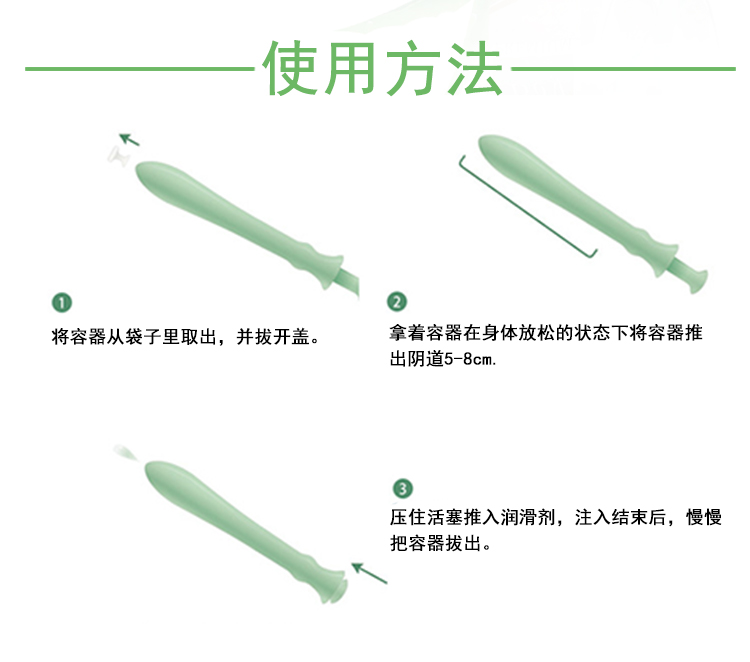 使用方法

1
将容器从袋子里取出，并拔开盖。

2
拿着容器在身体放松的状态下将容器推出阴道5-8cm.

3
压住活塞推入润滑剂，注入结束后，慢慢把容器拔出。