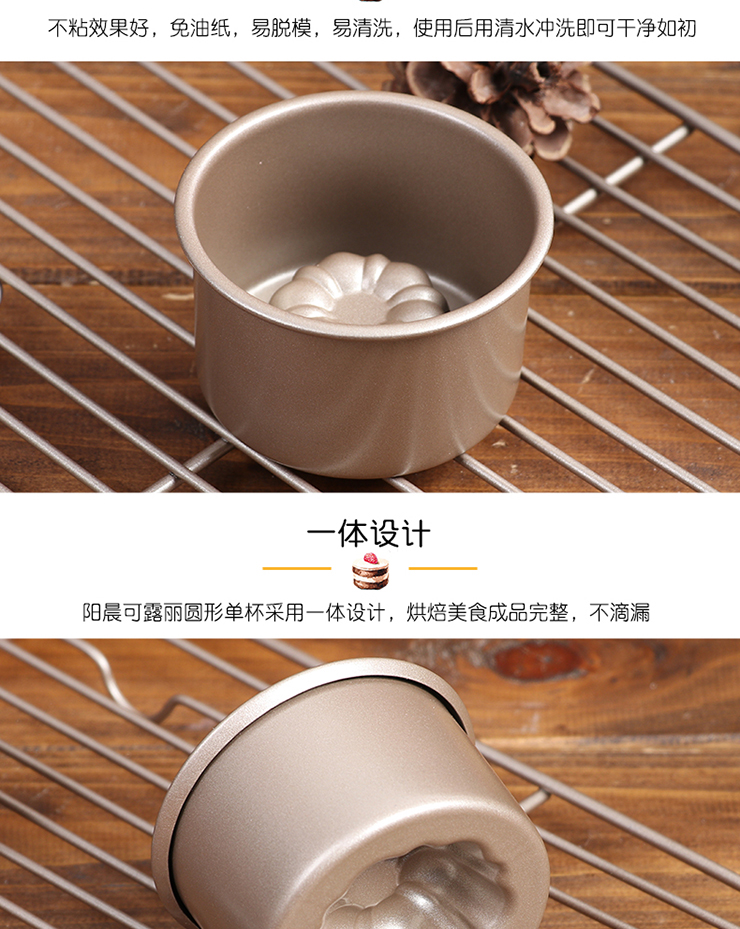 不粘效果好，免油纸，易脱模，易清洗，使用后用清水冲洗即可干净如初

一体设计

阳晨可露丽圆形单杯采用一体设计，烘焙美食成品完整，不滴漏