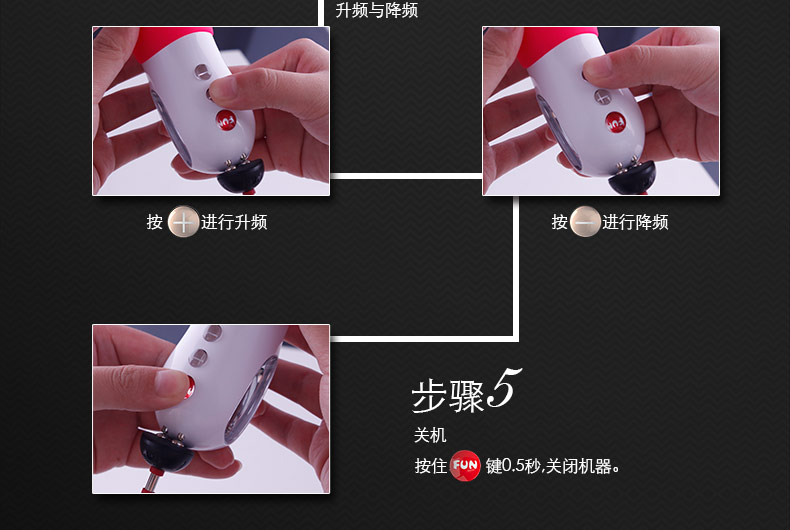 升频与降频

FUN

FUN

按 + 进行升频

按 — 进行降频

步骤5

关机

按住 FUN 键0.5秒,关闭机器。