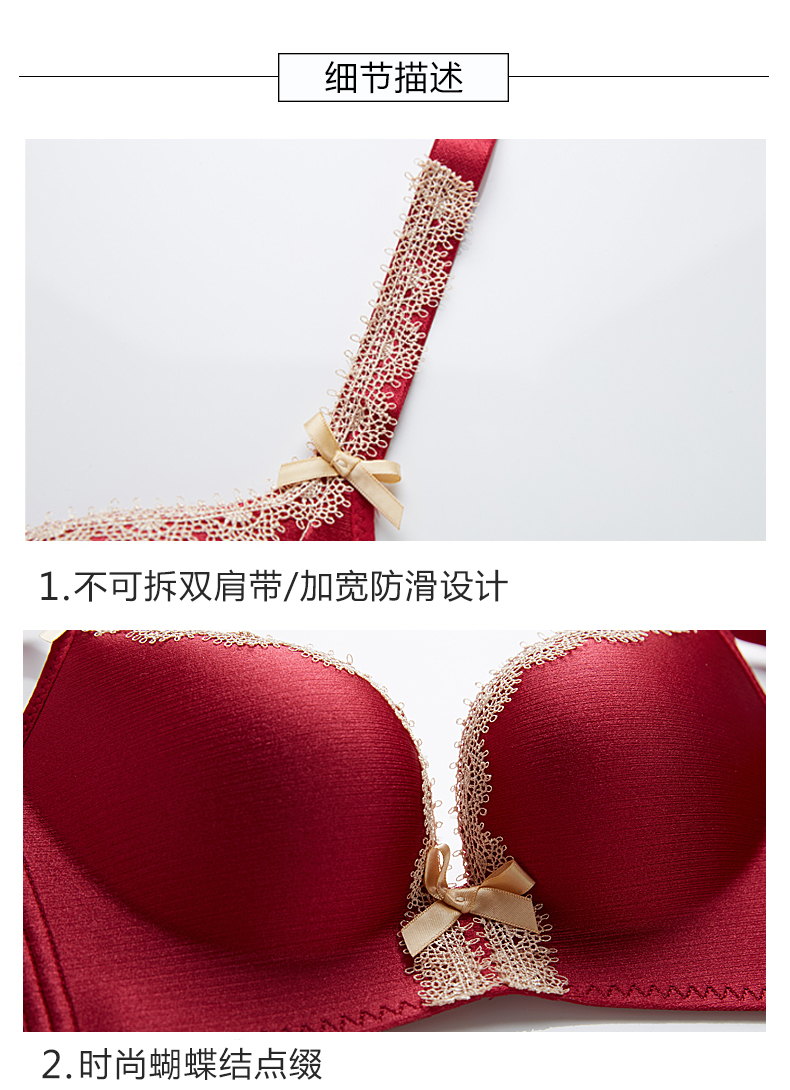 细节描述

1.不可拆双肩带/加宽防滑设计

2.时尚蝴蝶结点缀