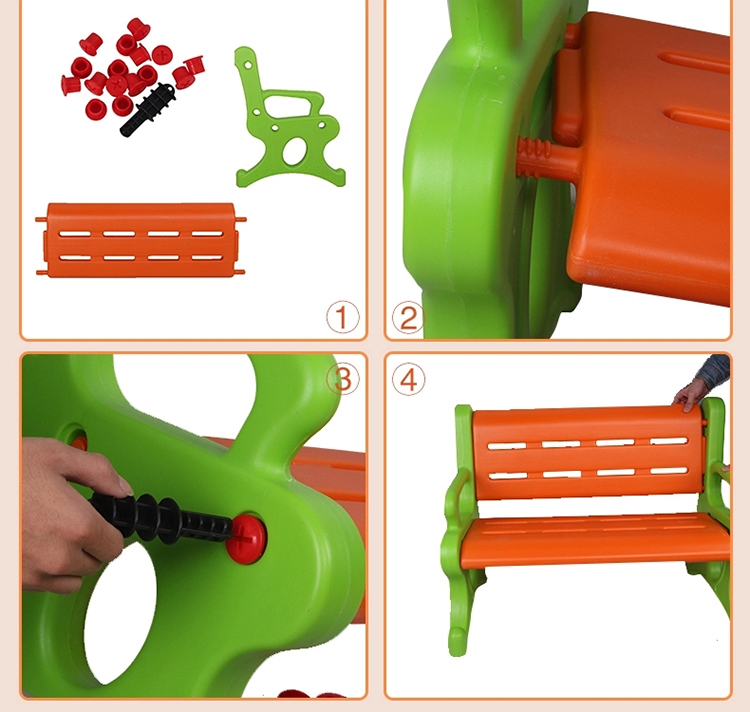 ①
②
③
④