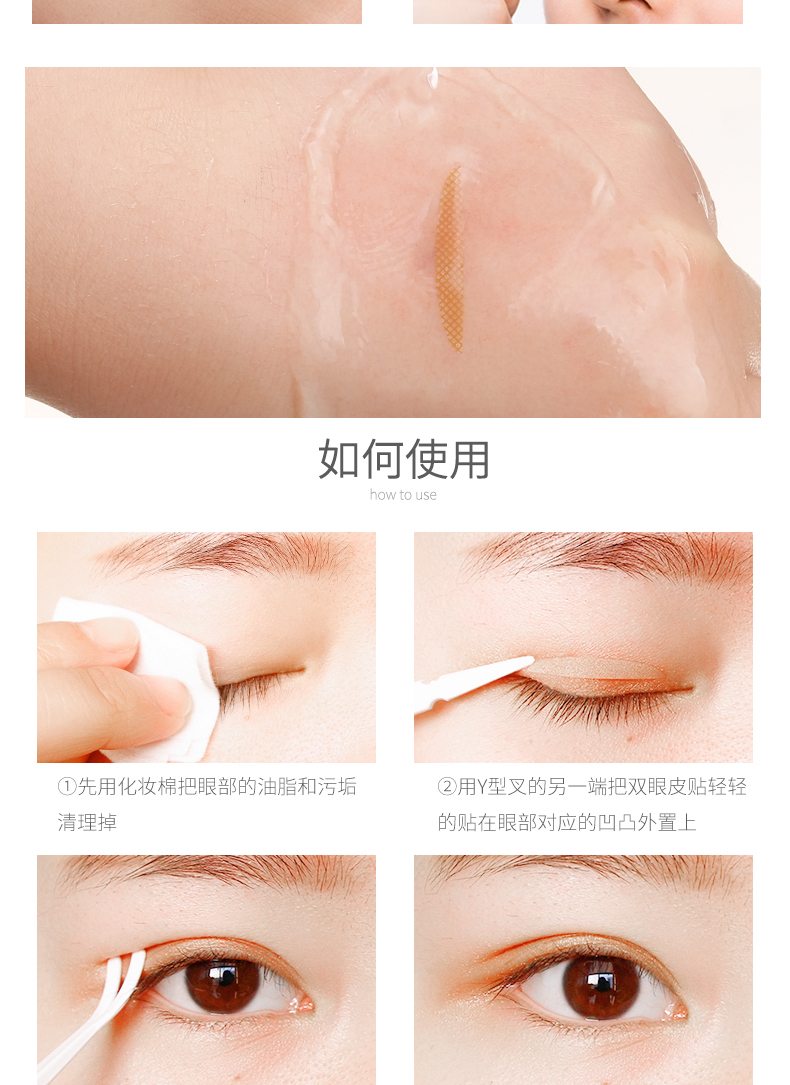 如何使用
how to use

①先用化妆棉把眼部的油脂和污垢清理掉

②用Y型叉的另一端把双眼皮贴轻轻的贴在眼部对应的凹凸外置上