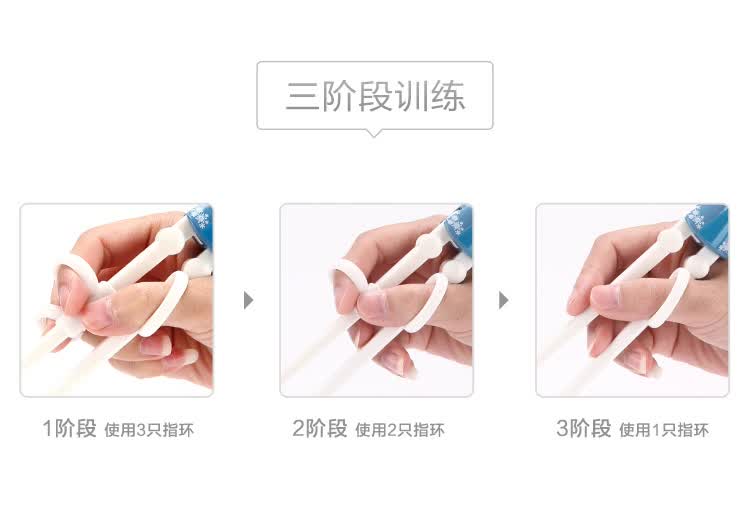 三阶段训练

1阶段 使用3只指环

2阶段 使用2只指环

3阶段 使用1只指环