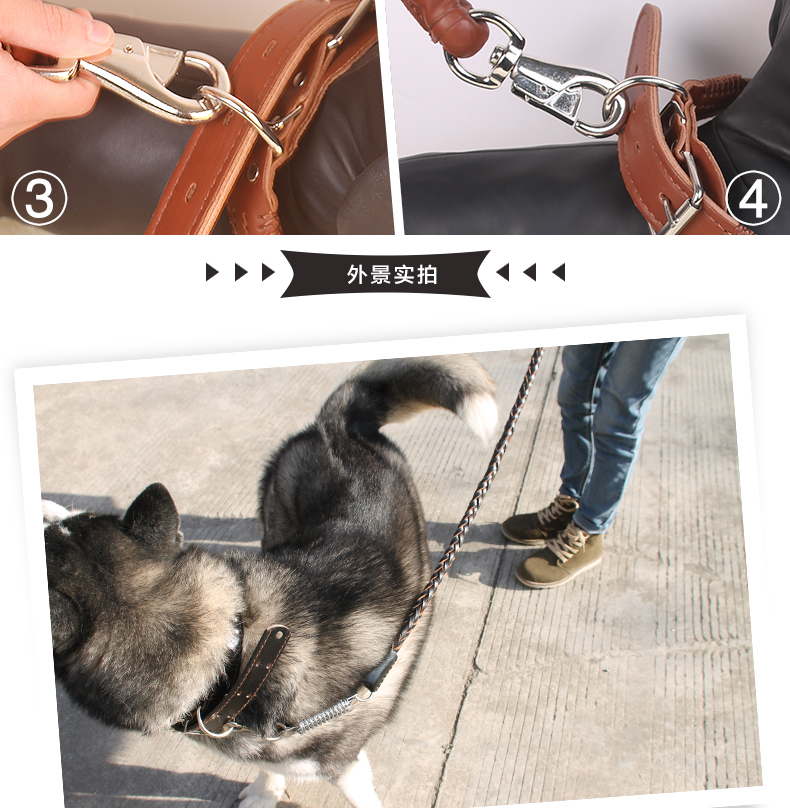 ③

④

外景实拍