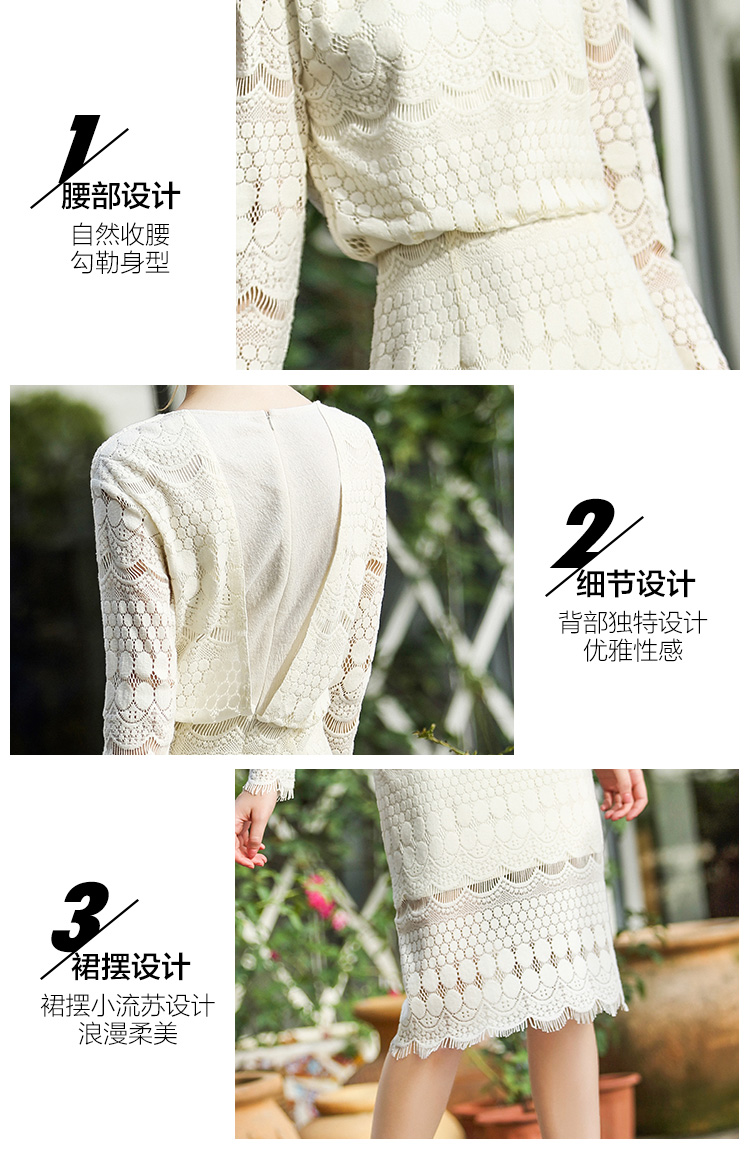 1
腰部设计
自然收腰
勾勒身型

2
细节设计
背部独特设计
优雅性感

3
裙摆设计
裙摆小流苏设计
浪漫柔美