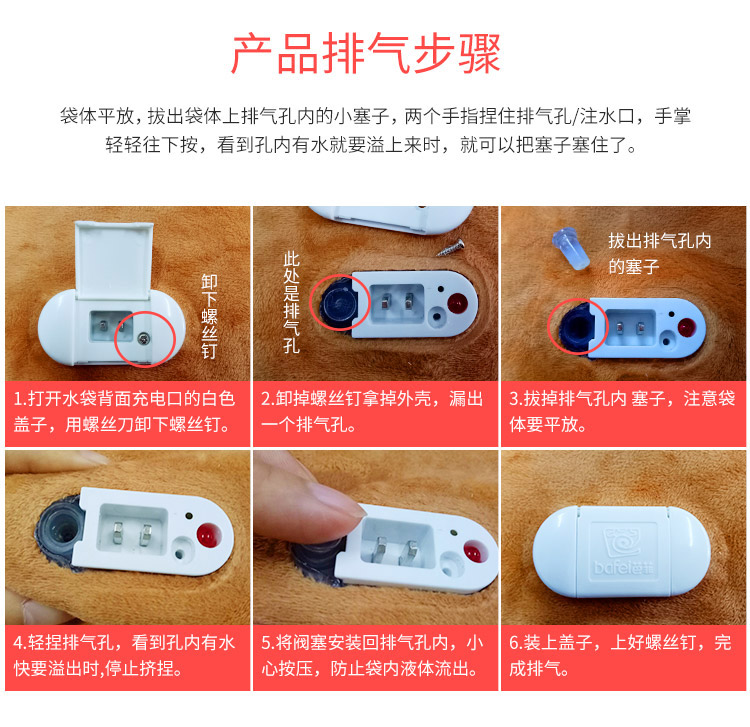 产品排气步骤

袋体平放，拔出袋体上排气孔内的小塞子，两个手指捏住排气孔/注水口，手掌轻轻往下按，看到孔内有水就要溢上来时，就可以把塞子塞住了。

卸下螺丝钉

1.打开水袋背面充电口的白色盖子，用螺丝刀卸下螺丝钉。

此处是排气孔

2.卸掉螺丝钉拿掉外壳，漏出一个排气孔。

拔出排气孔内的塞子

3.拔掉排气孔内 塞子，注意袋体要平放。

4.轻捏排气孔，看到孔内有水快要溢出时,停止挤捏。

5.将阀塞安装回排气孔内，小心按压，防止袋内液体流出。

bafei芭菲

6.装上盖子，上好螺丝钉，完成排气。