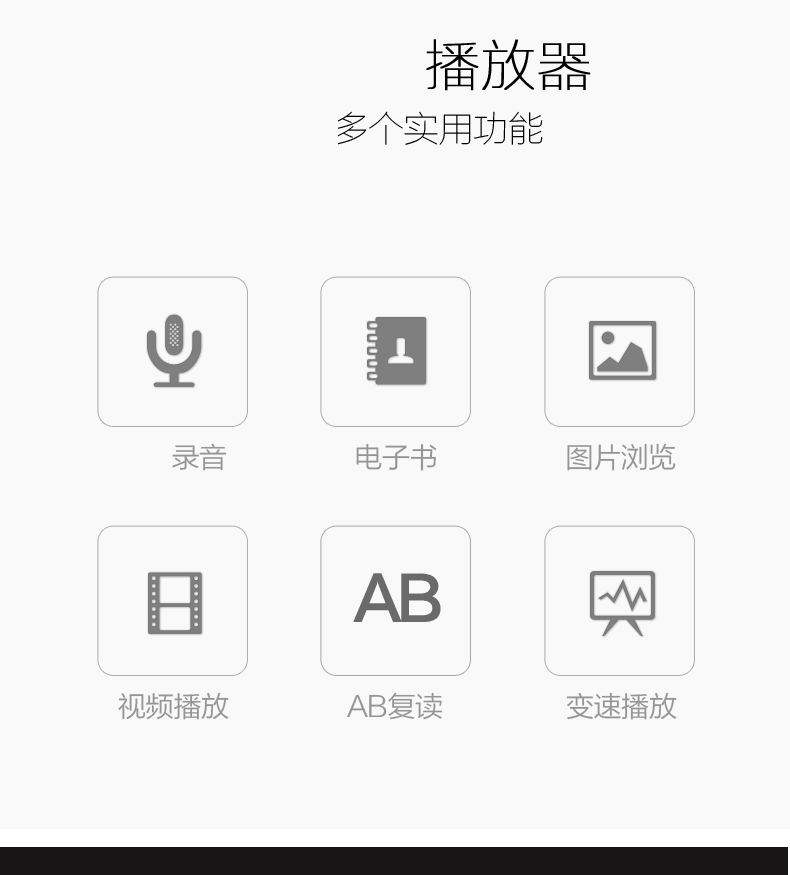 播放器
多个实用功能

录音

电子书

图片浏览

AB

视频播放

AB复读

变速播放