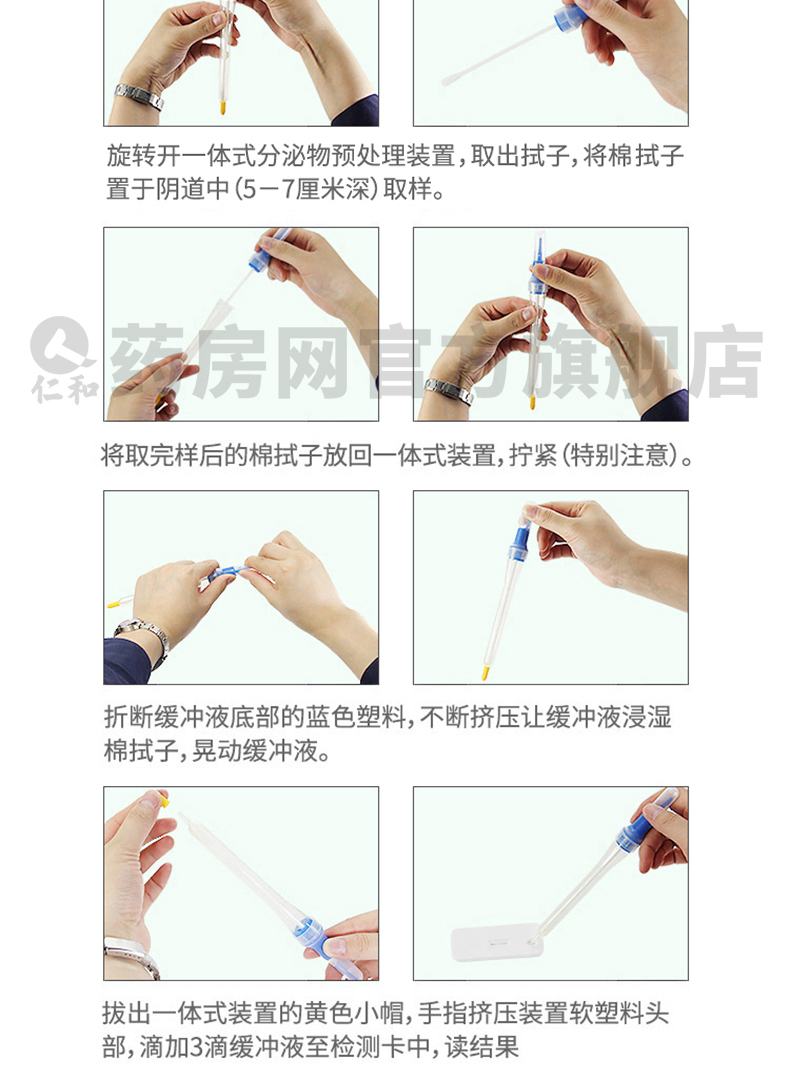 旋转开一体式分泌物预处理装置，取出拭子，将棉拭子置于阴道中（5－7厘米深）取样。

仁和 药房网官方旗舰店

将取完样后的棉拭子放回一体式装置，拧紧（特别注意）。

折断缓冲液底部的蓝色塑料，不断挤压让缓冲液浸湿棉拭子，晃动缓冲液。

拔出一体式装置的黄色小帽，手指挤压装置软塑料头部，滴加3滴缓冲液至检测卡中，读结果