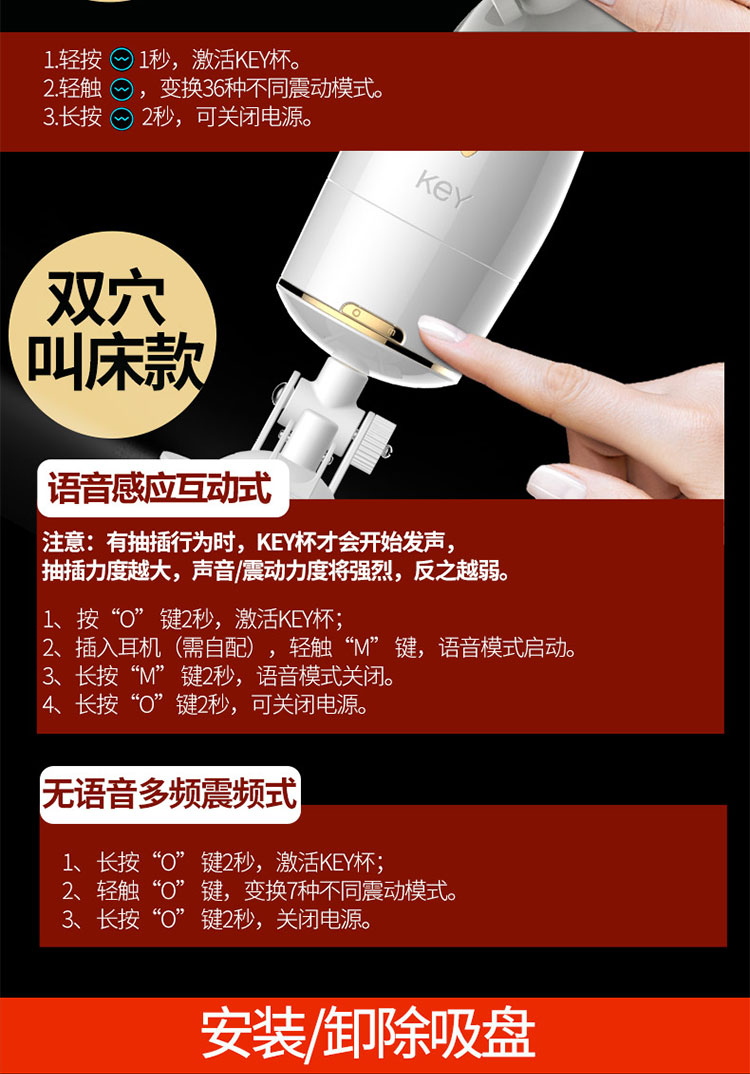 1.轻按 1秒，激活KEY杯。
2.轻触 ，变换36种不同震动模式。
3.长按 2秒，可关闭电源。

KEY

双穴
叫床款

语音感应互动式

注意：有抽插行为时，KEY杯才会开始发声，
抽插力度越大，声音/震动力度将强烈，反之越弱。

1、按“O”键2秒，激活KEY杯；
2、插入耳机（需自配），轻触“M”键，语音模式启动。
3、长按“M”键2秒，语音模式关闭。
4、长按“O”键2秒，可关闭电源。

无语音多频震频式

1、长按“O”键2秒，激活KEY杯；
2、轻触“O”键，变换7种不同震动模式。
3、长按“O”键2秒，关闭电源。

安装/卸除吸盘