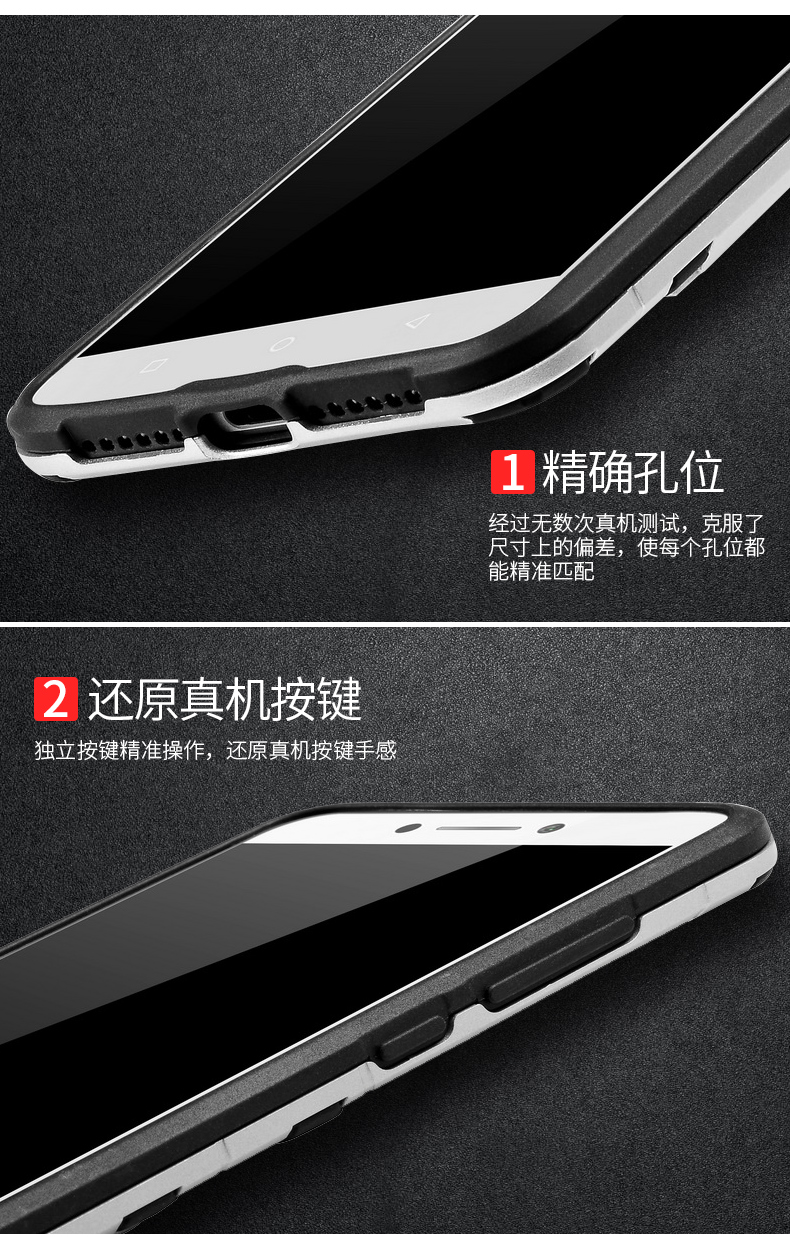 1 精确孔位

经过无数次真机测试，克服了尺寸上的偏差，使每个孔位都能精准匹配

2 还原真机按键

独立按键精准操作，还原真机按键手感